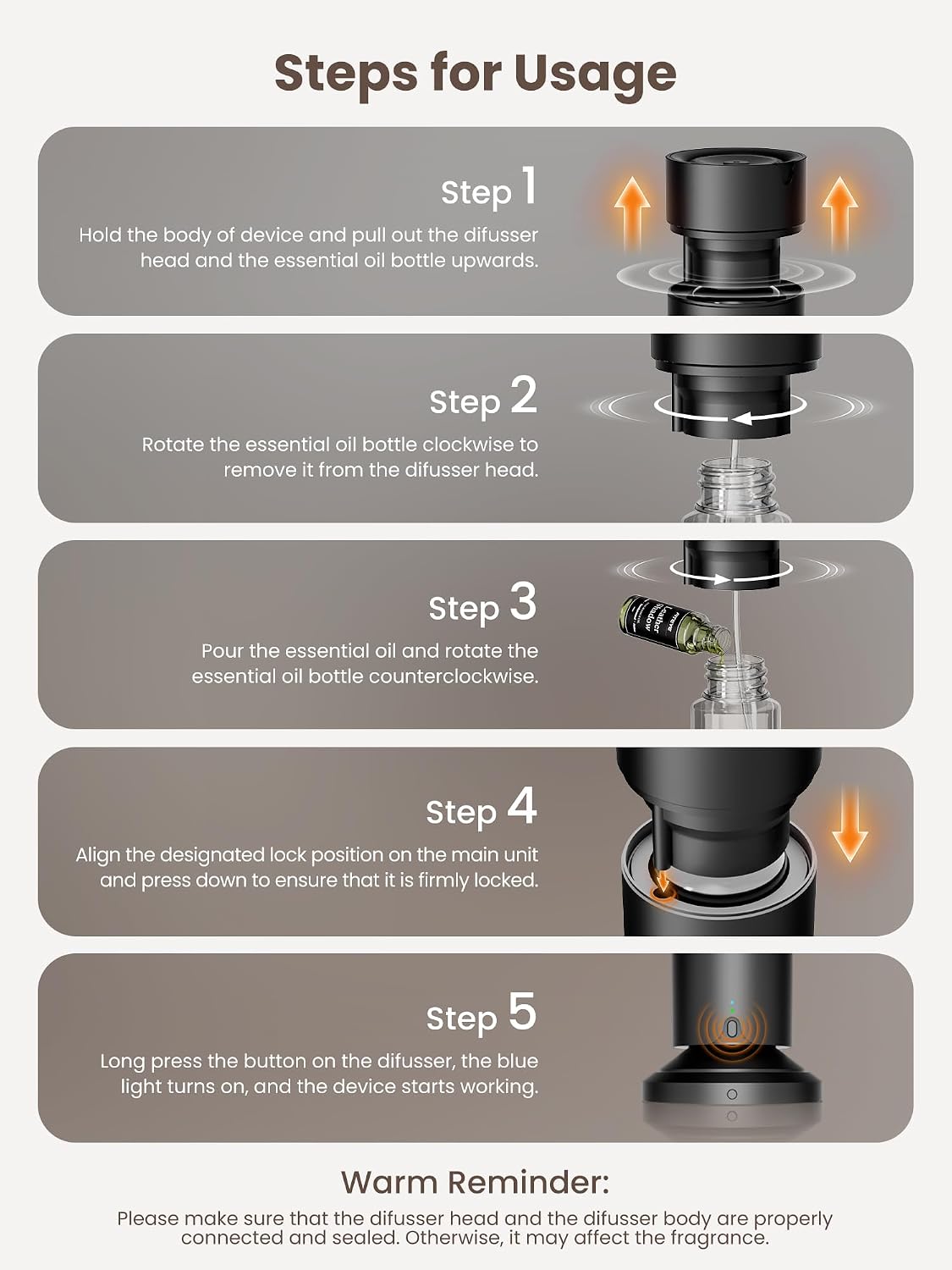 Steps for Usage

Step 1
Hold the body of device and pull out the difusser head and the essential oil bottle upwards.

Step 2
Rotate the essential oil bottle clockwise to remove it from the difusser head.

Step 3
Pour the essential oil and rotate the essential oil bottle counterclockwise.

Leather Shadow

Step 4
Align the designated lock position on the main unit and press down to ensure that it is firmly locked.

Step 5
Long press the button on the difusser, the blue light turns on, and the device starts working.

Warm Reminder:
Please make sure that the difusser head and the difusser body are properly connected and sealed. Otherwise, it may affect the fragrance.