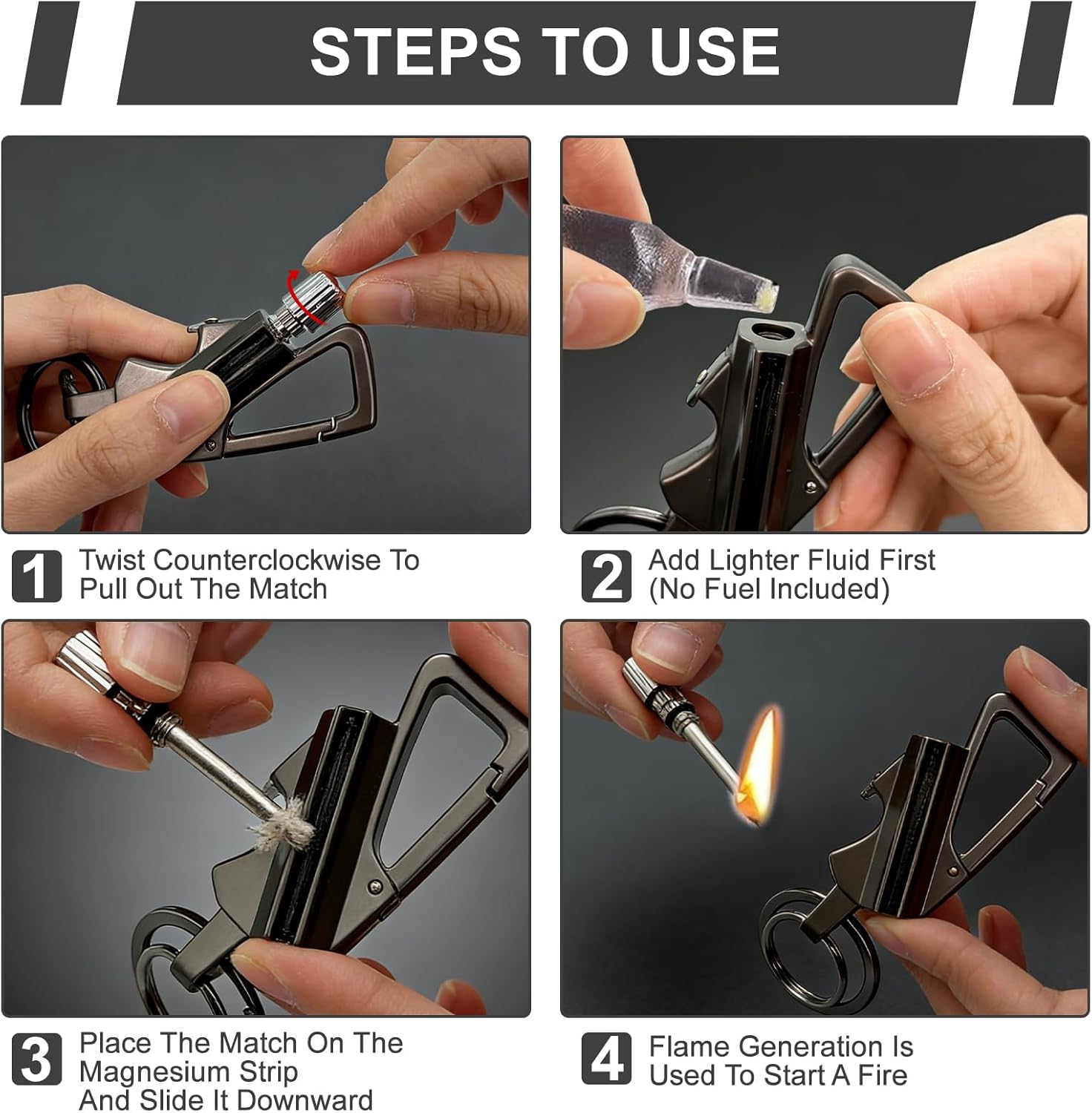 STEPS TO USE

1 Twist Counterclockwise To Pull Out The Match

2 Add Lighter Fluid First (No Fuel Included)

3 Place The Match On The Magnesium Strip And Slide It Downward

4 Flame Generation Is Used To Start A Fire