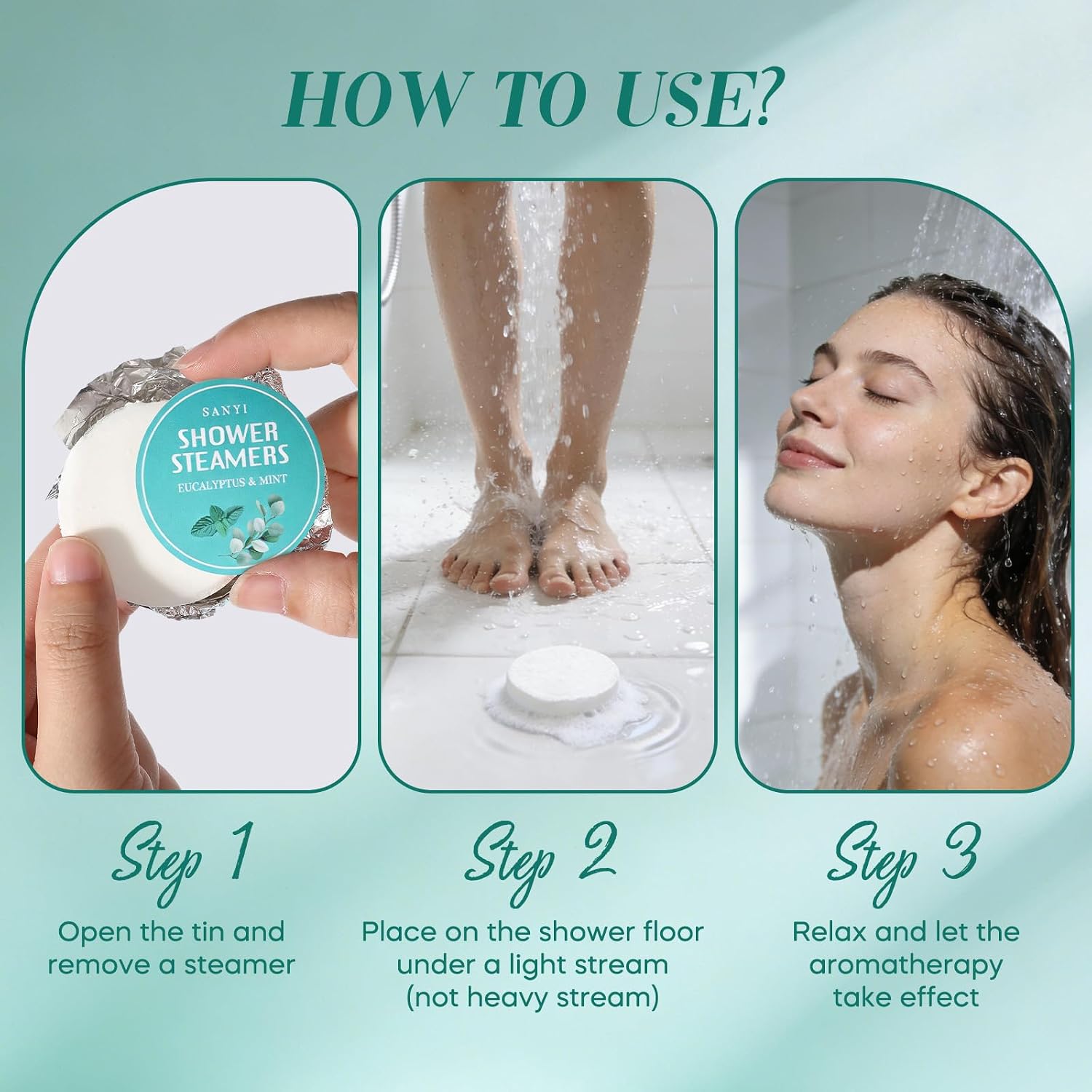 HOW TO USE?

SANYI
SHOWER STEAMERS
EUCALYPTUS & MINT

Step 1
Open the tin and remove a steamer

Step 2
Place on the shower floor under a light stream (not heavy stream)

Step 3
Relax and let the aromatherapy take effect