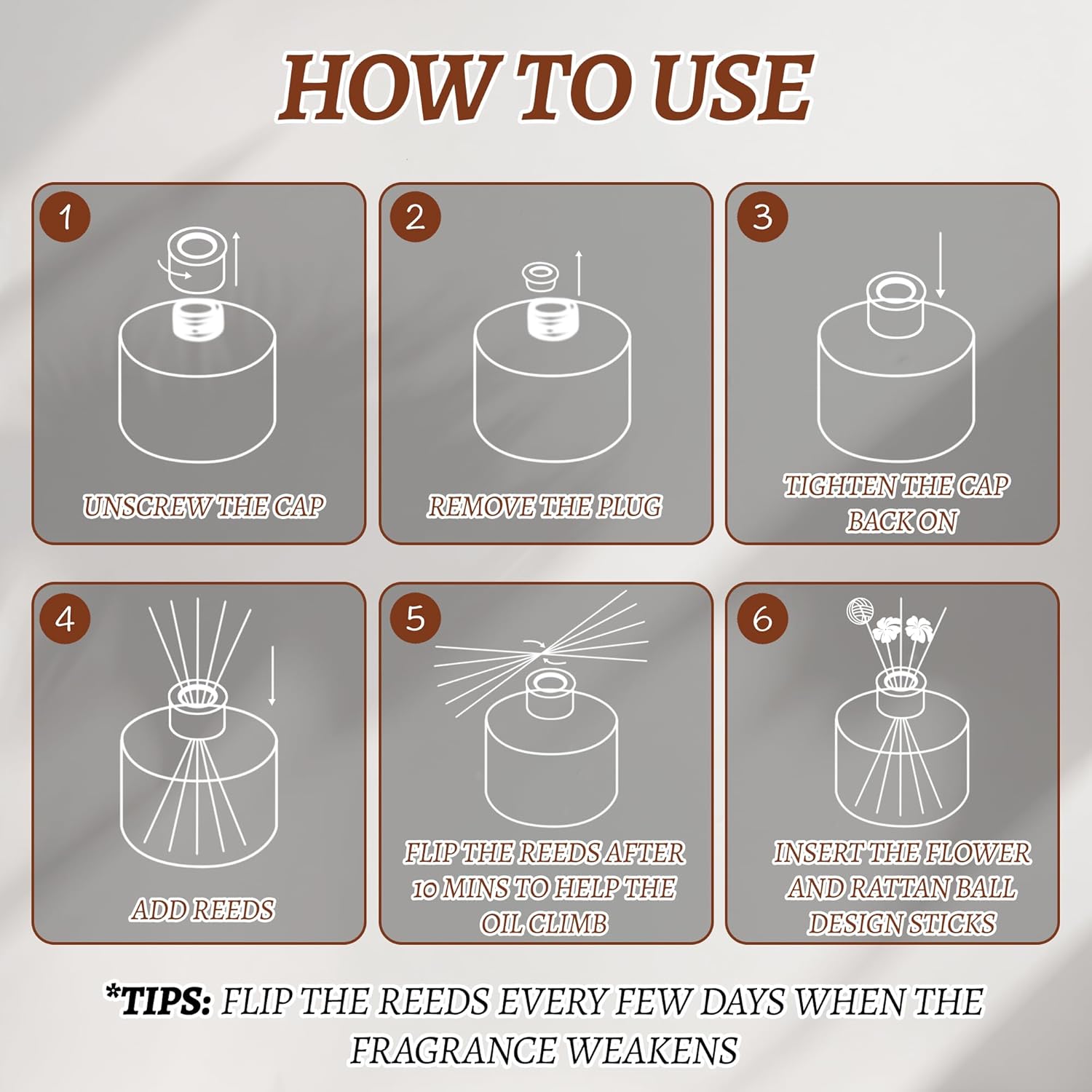 HOW TO USE

1
UNSCREW THE CAP

2
REMOVE THE PLUG

3
TIGHTEN THE CAP BACK ON

4
ADD REEDS

5
FLIP THE REEDS AFTER 10 MINS TO HELP THE OIL CLIMB

6
INSERT THE FLOWER AND RATTAN BALL DESIGN STICKS

*TIPS: FLIP THE REEDS EVERY FEW DAYS WHEN THE FRAGRANCE WEAKENS