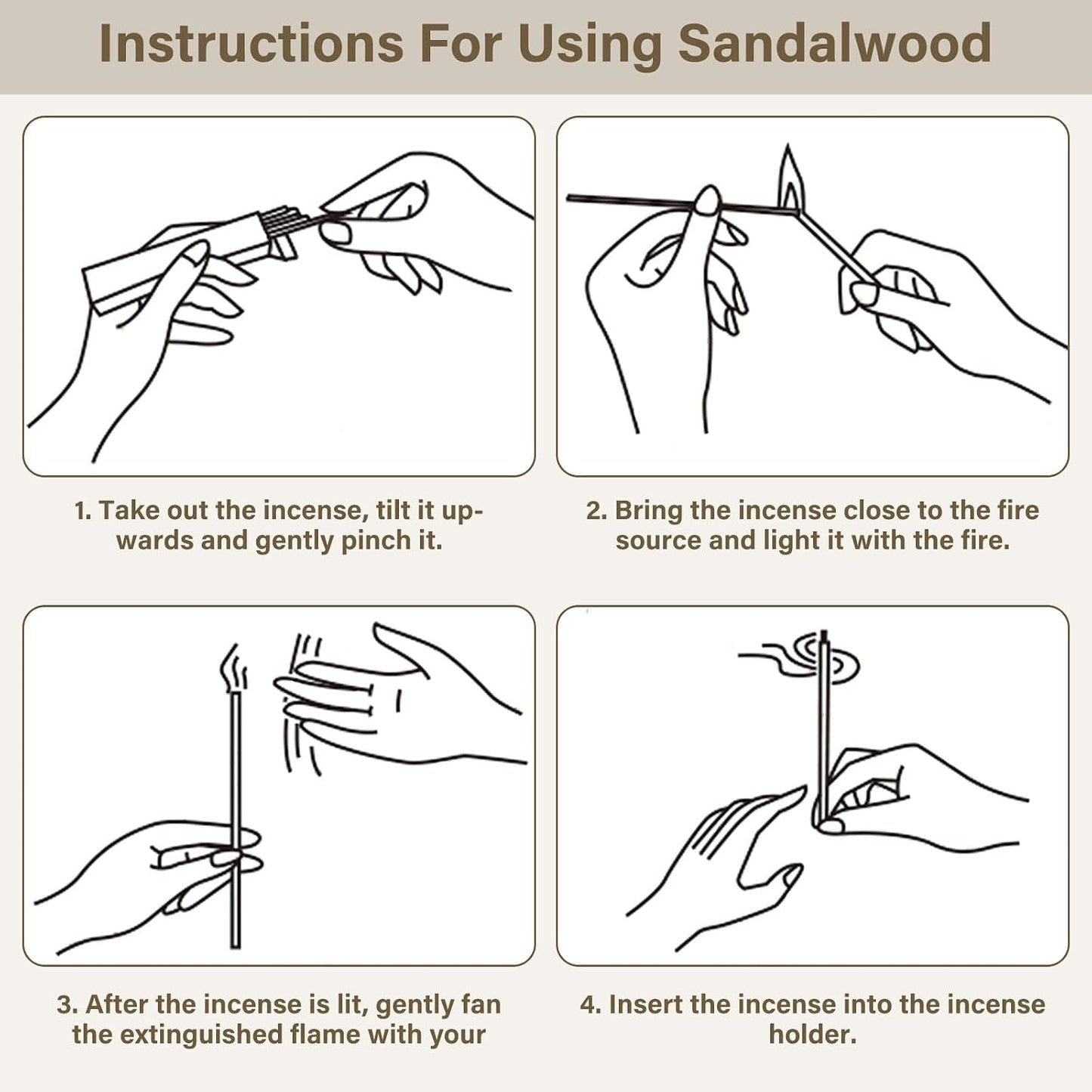 Instructions For Using Sandalwood

1. Take out the incense, tilt it upwards and gently pinch it.

2. Bring the incense close to the fire source and light it with the fire.

3. After the incense is lit, gently fan the extinguished flame with your

4. Insert the incense into the incense holder.