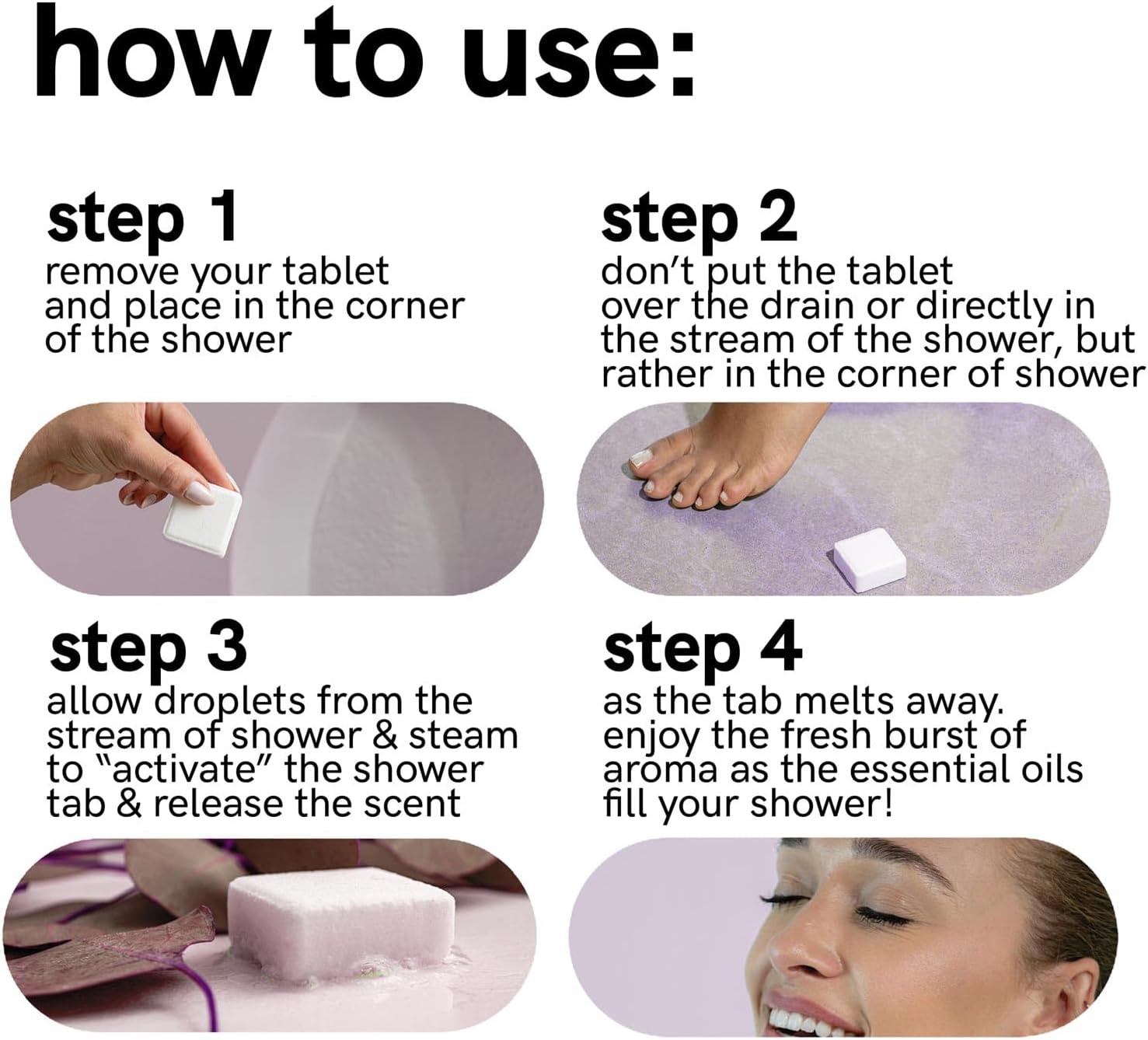 how to use:

step 1
remove your tablet and place in the corner of the shower

step 2
don't put the tablet over the drain or directly in the stream of the shower, but rather in the corner of shower

step 3
allow droplets from the stream of shower & steam to "activate" the shower tab & release the scent

step 4
as the tab melts away. enjoy the fresh burst of aroma as the essential oils fill your shower!