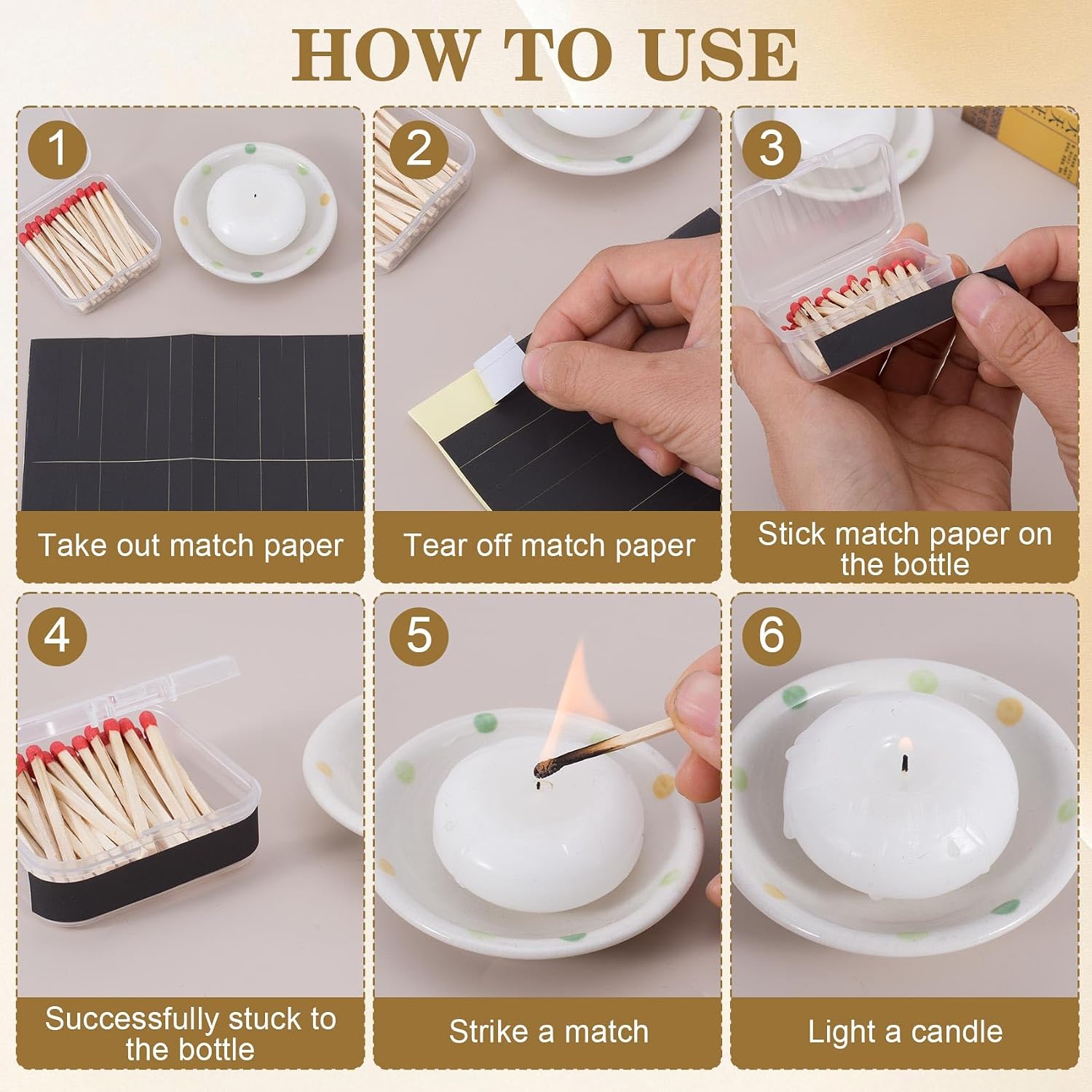 HOW TO USE

1

Take out match paper

2

Tear off match paper

3

Stick match paper on the bottle

4

Successfully stuck to the bottle

5

Strike a match

6

Light a candle