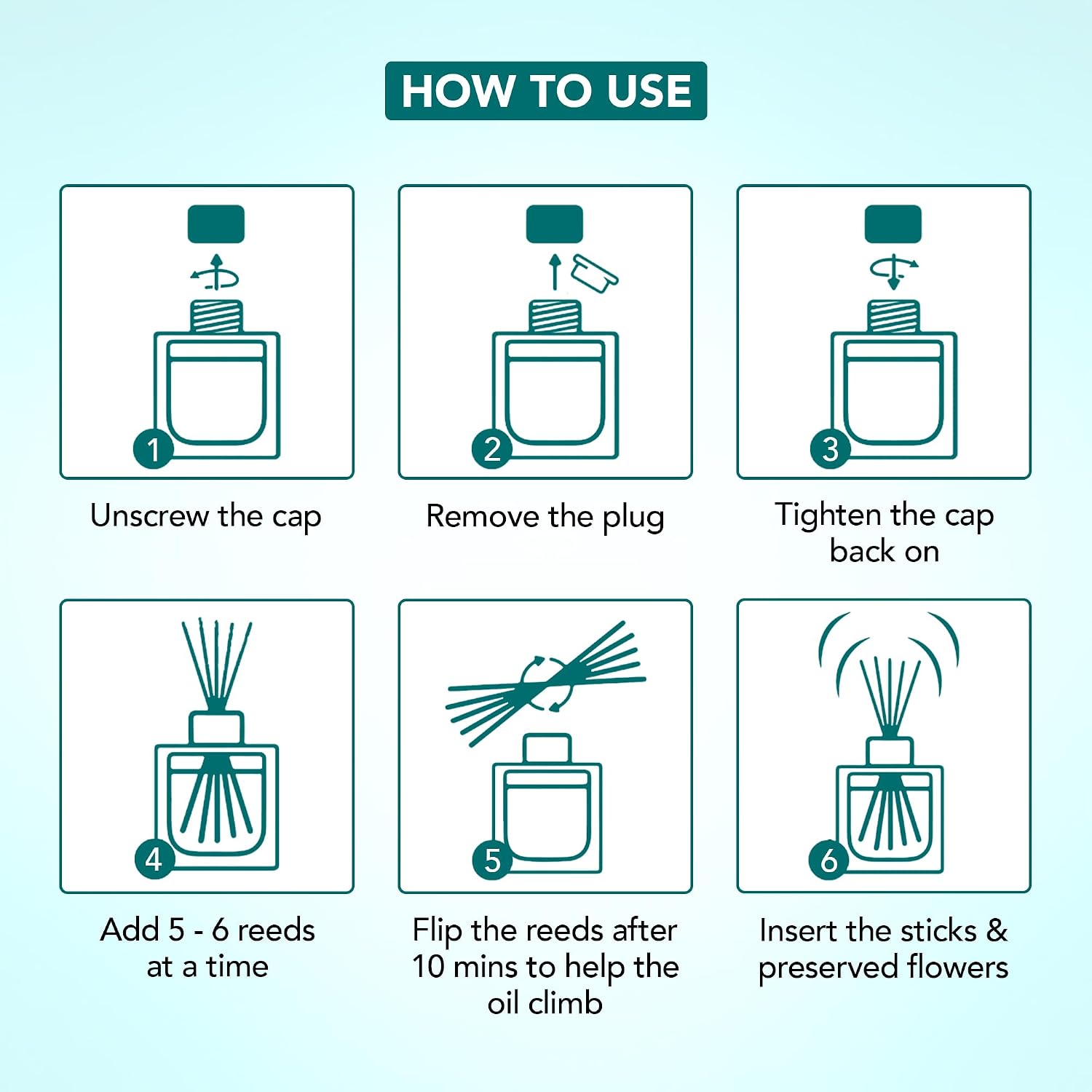 HOW TO USE

1
Unscrew the cap

2
Remove the plug

3
Tighten the cap back on

4
Add 5 - 6 reeds at a time

5
Flip the reeds after 10 mins to help the oil climb

6
Insert the sticks & preserved flowers