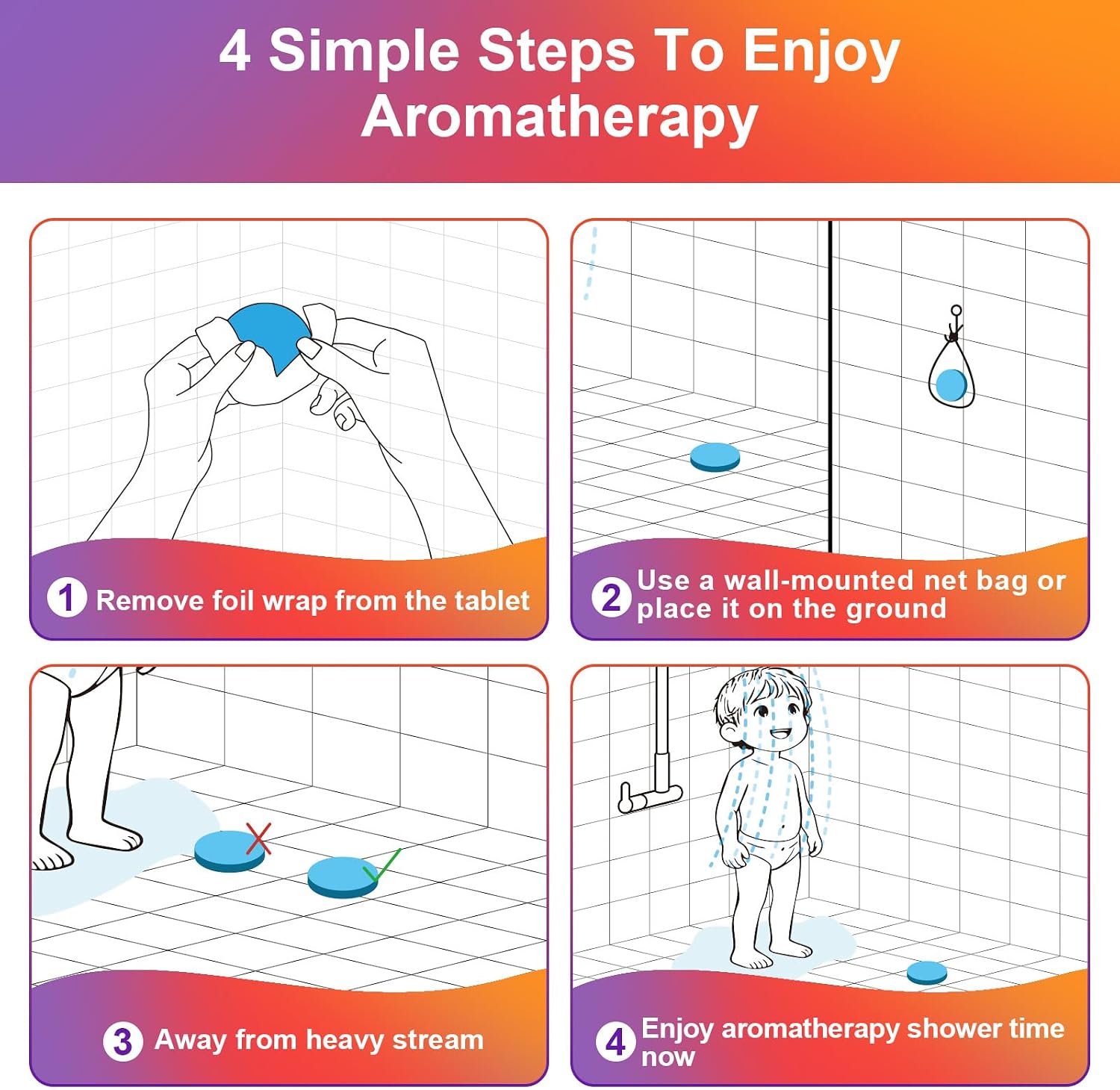 4 Simple Steps To Enjoy Aromatherapy

1 Remove foil wrap from the tablet

2 Use a wall-mounted net bag or place it on the ground

3 Away from heavy stream

4 Enjoy aromatherapy shower time now