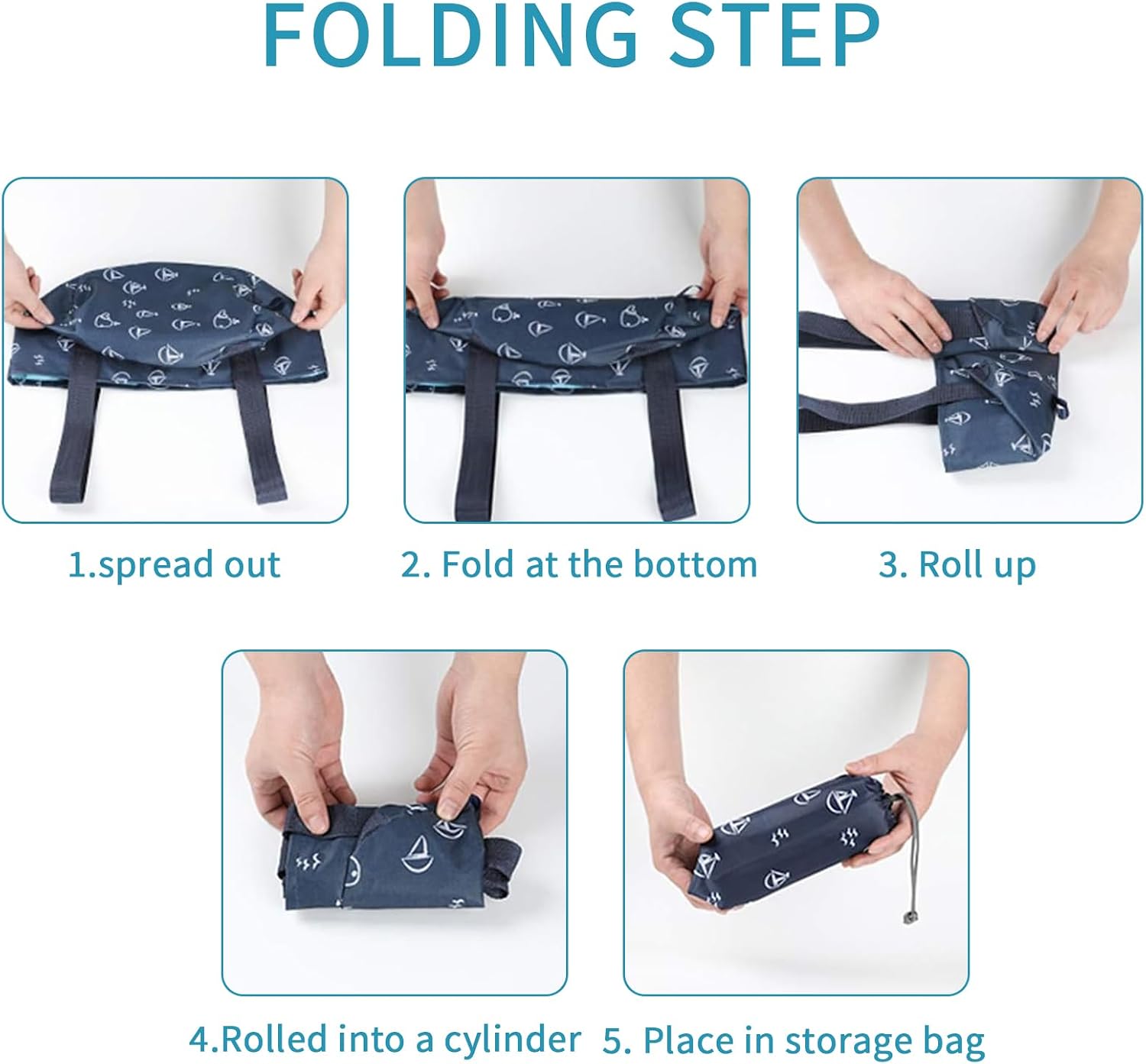 FOLDING STEP

1.spread out

2. Fold at the bottom

3. Roll up

4.Rolled into a cylinder

5. Place in storage bag