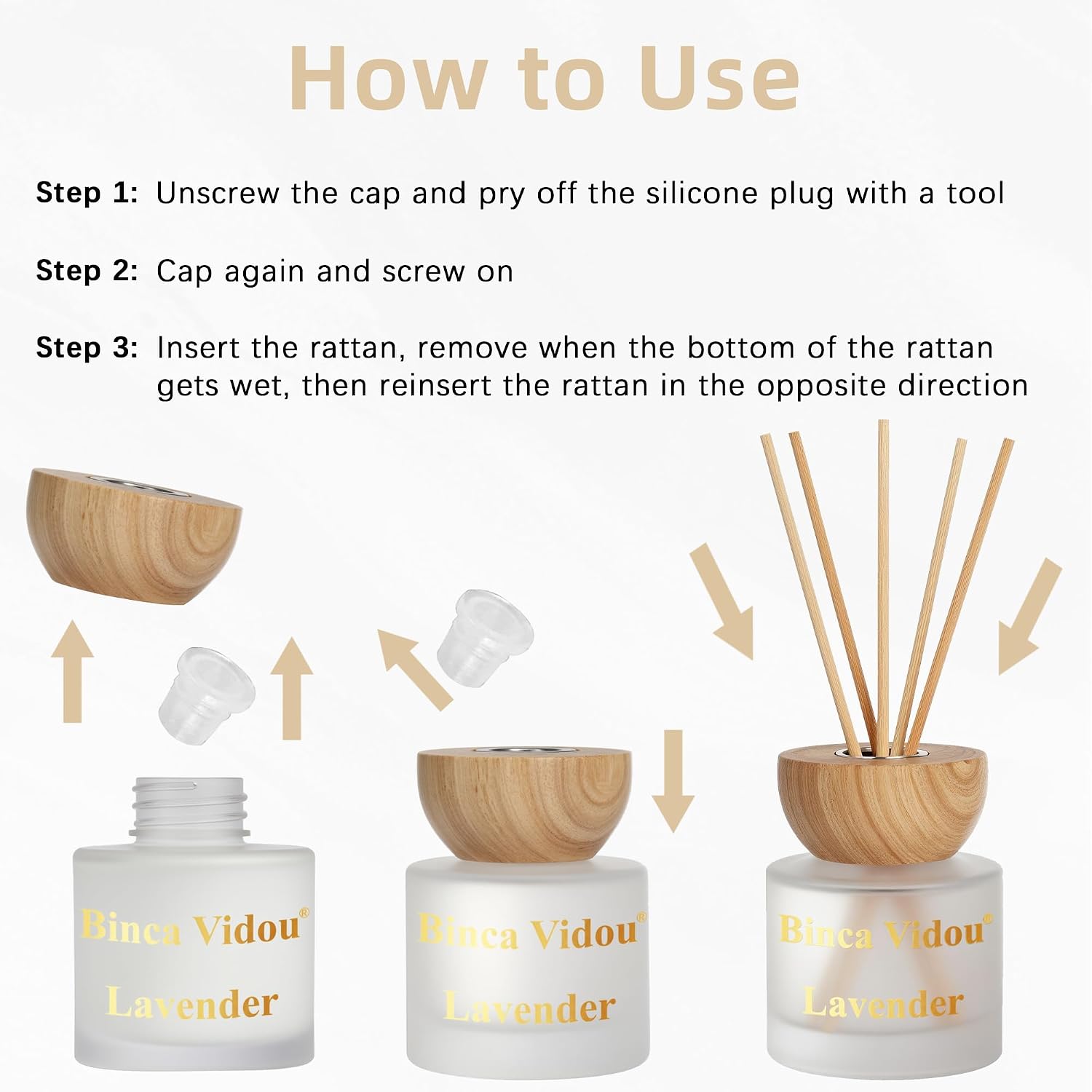 How to Use

Step 1: Unscrew the cap and pry off the silicone plug with a tool

Step 2: Cap again and screw on

Step 3: Insert the rattan, remove when the bottom of the rattan gets wet, then reinsert the rattan in the opposite direction

Binca Vidou®
Lavender

Binca Vidou®
Lavender

Binca Vidou®
Lavender