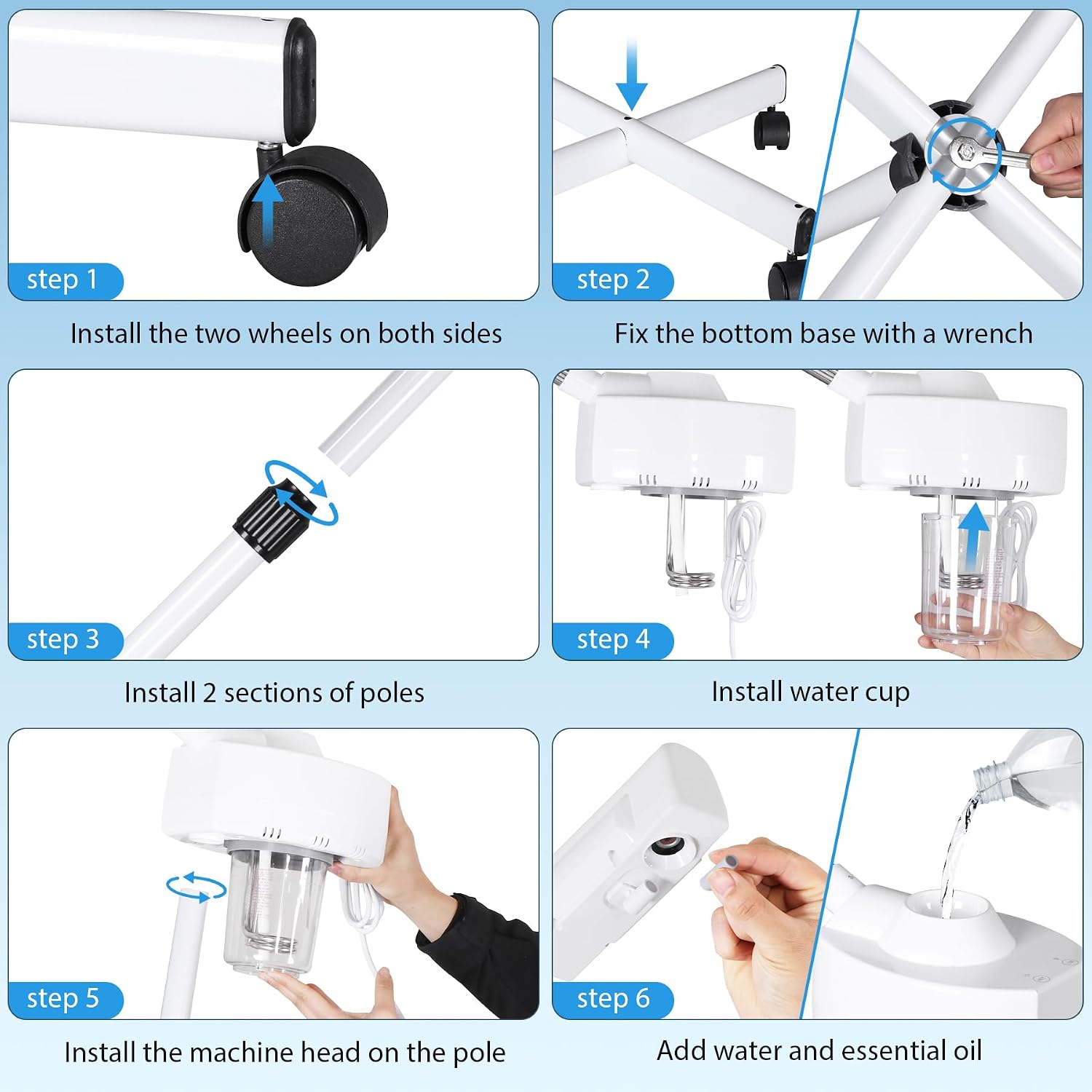 step 1

Install the two wheels on both sides

step 2

Fix the bottom base with a wrench

step 3

Install 2 sections of poles

step 4

Install water cup

step 5

Install the machine head on the pole

step 6

Add water and essential oil