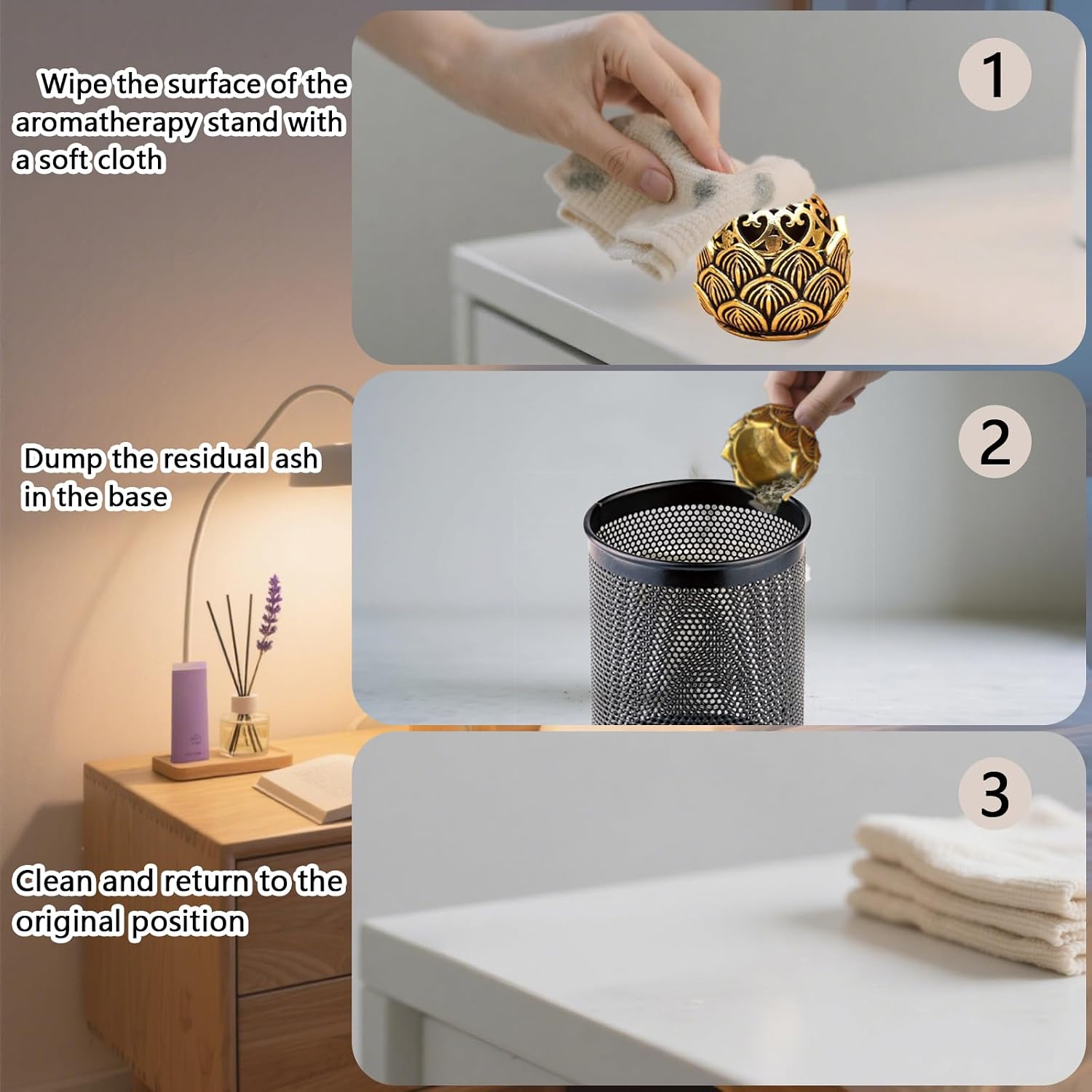 Wipe the surface of the aromatherapy stand with a soft cloth

1

Dump the residual ash in the base

2

Clean and return to the original position

3