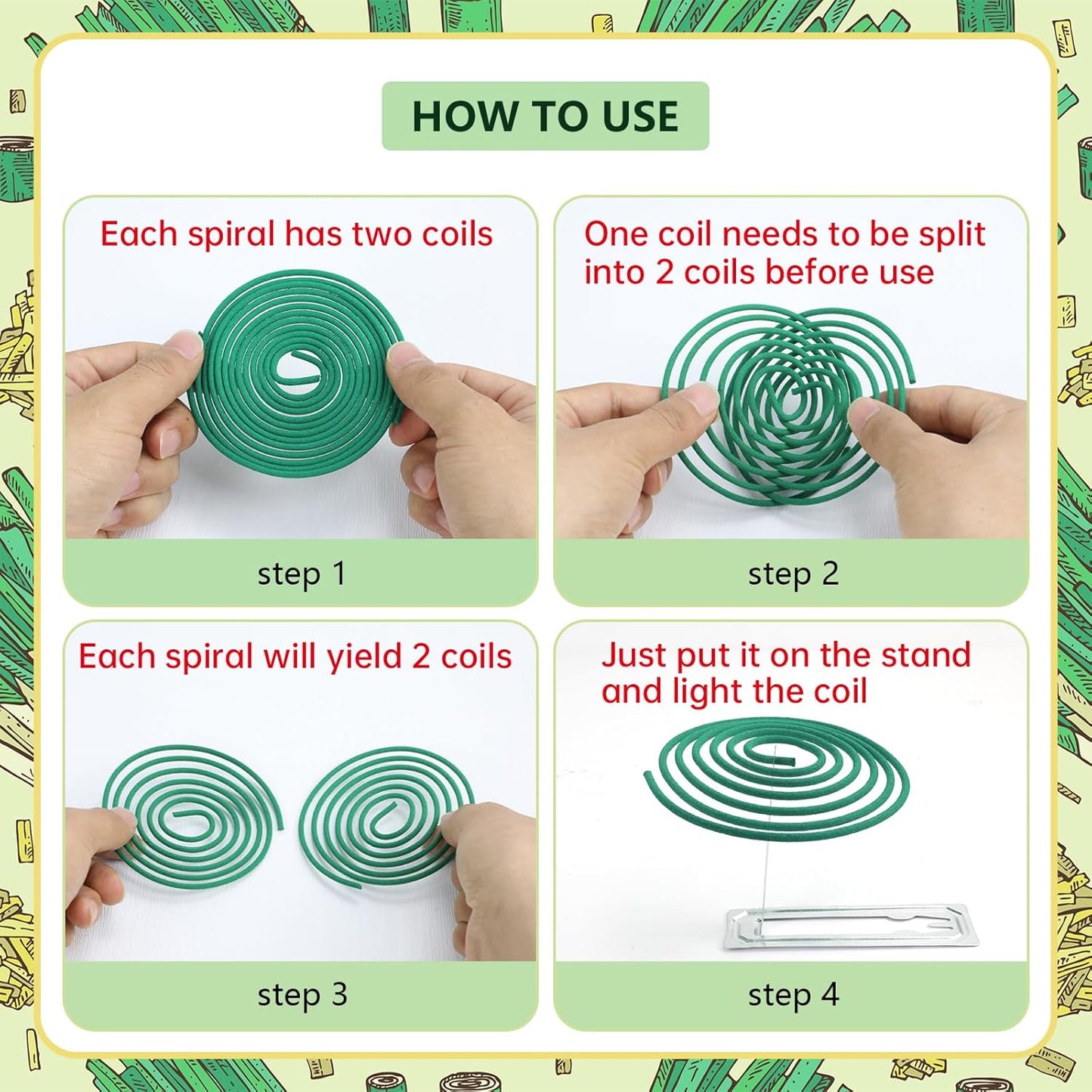 HOW TO USE

Each spiral has two coils

step 1

One coil needs to be split into 2 coils before use

step 2

Each spiral will yield 2 coils

step 3

Just put it on the stand and light the coil

step 4