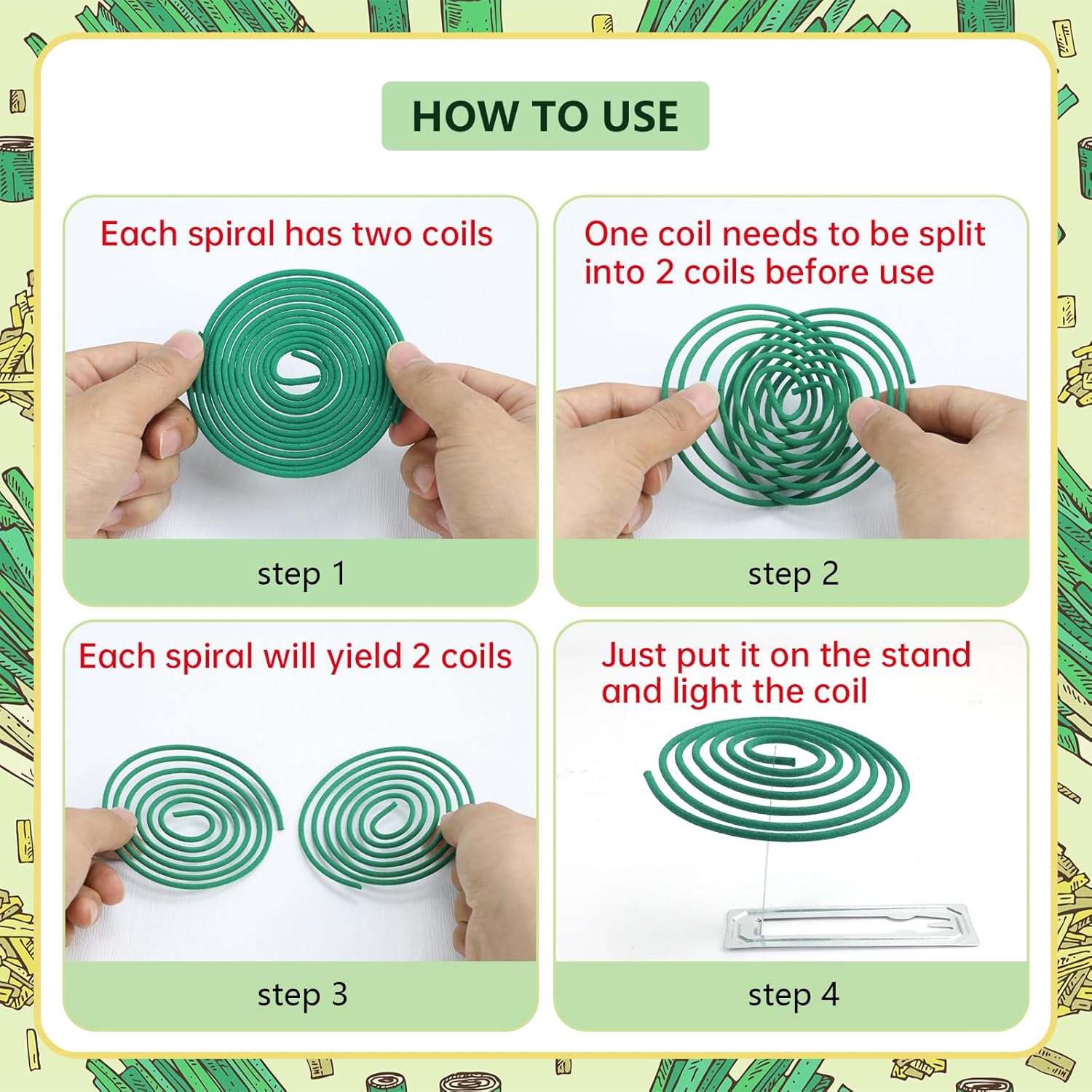 HOW TO USE

Each spiral has two coils

step 1

One coil needs to be split into 2 coils before use

step 2

Each spiral will yield 2 coils

step 3

Just put it on the stand and light the coil

step 4