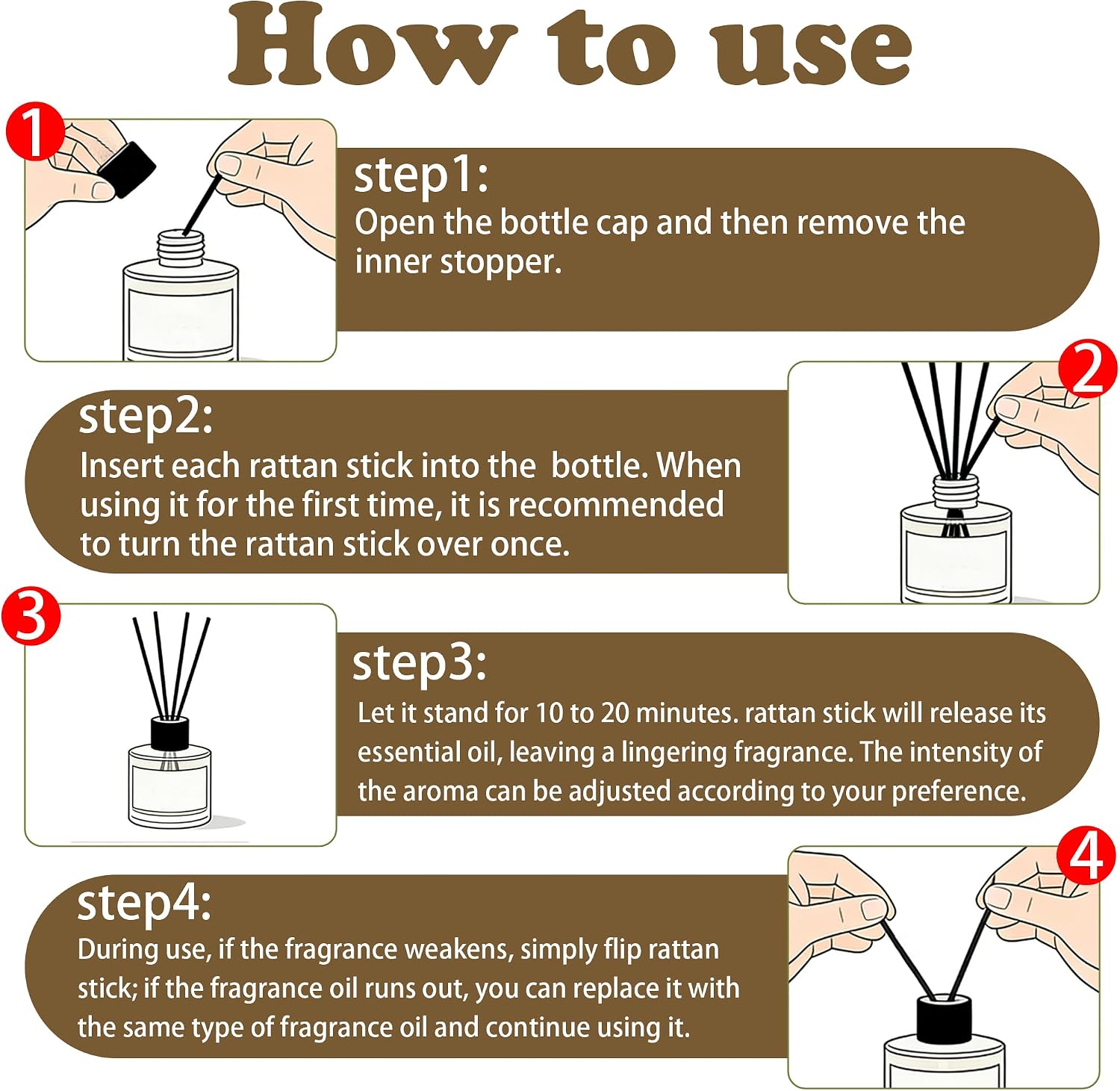 How to use

1

step1:
Open the bottle cap and then remove the inner stopper.

2

step2:
Insert each rattan stick into the  bottle. When using it for the first time, it is recommended to turn the rattan stick over once.

3

step3:
Let it stand for 10 to 20 minutes. rattan stick will release its essential oil, leaving a lingering fragrance. The intensity of the aroma can be adjusted according to your preference.

4

step4:
During use, if the fragrance weakens, simply flip rattan stick; if the fragrance oil runs out, you can replace it with the same type of fragrance oil and continue using it.