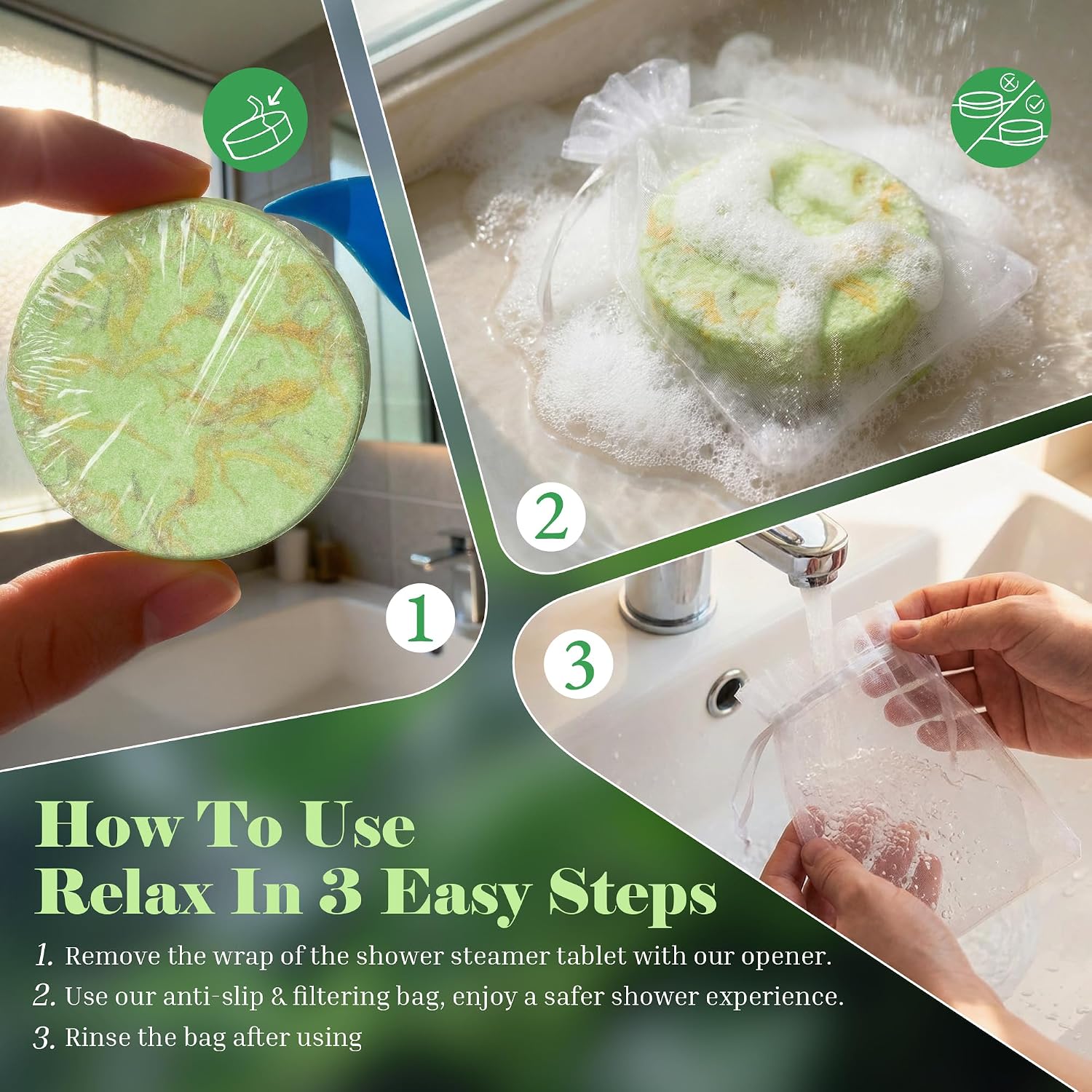 1

2

3

How To Use
Relax In 3 Easy Steps

1. Remove the wrap of the shower steamer tablet with our opener.
2. Use our anti-slip & filtering bag, enjoy a safer shower experience.
3. Rinse the bag after using