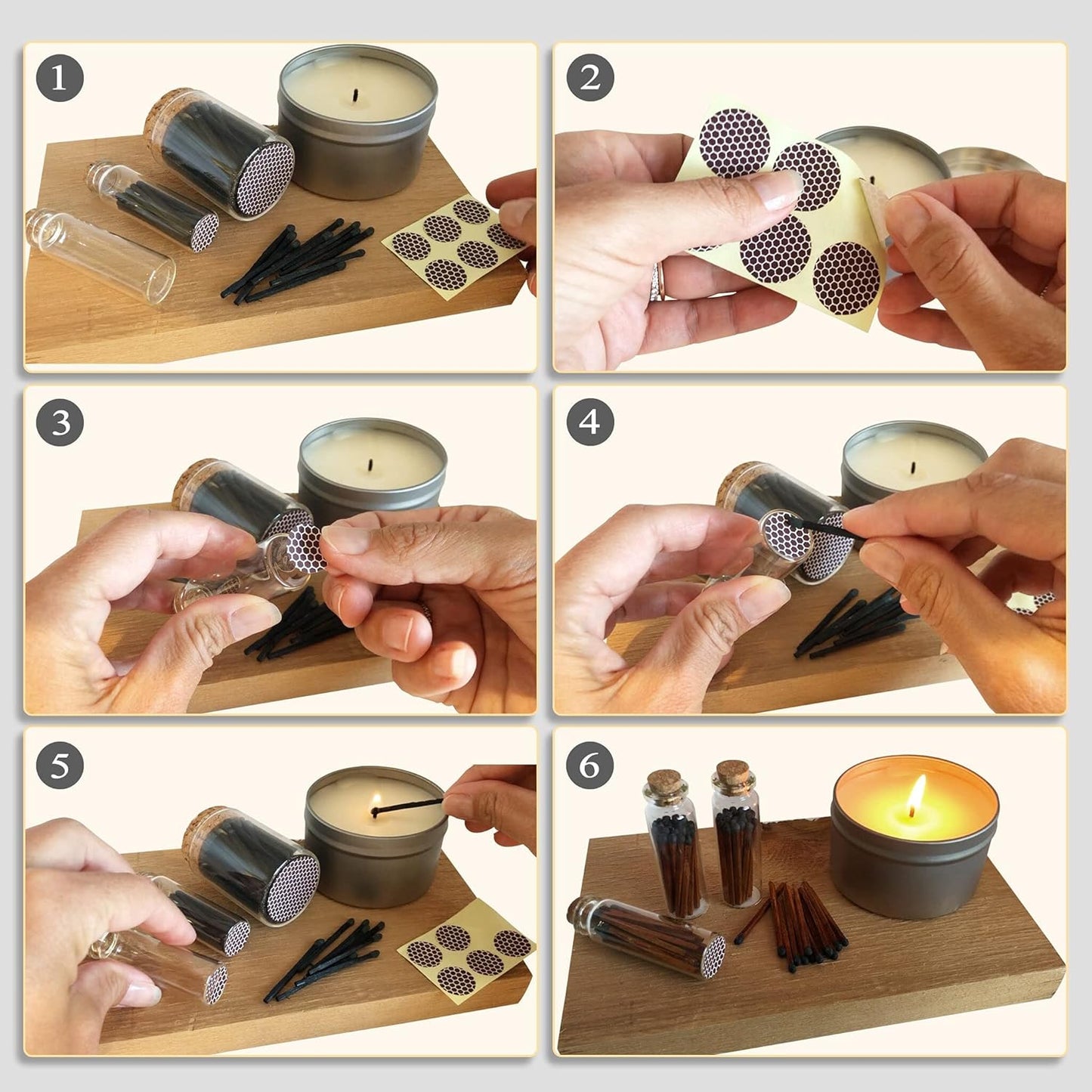 1

2

3

4

5

6