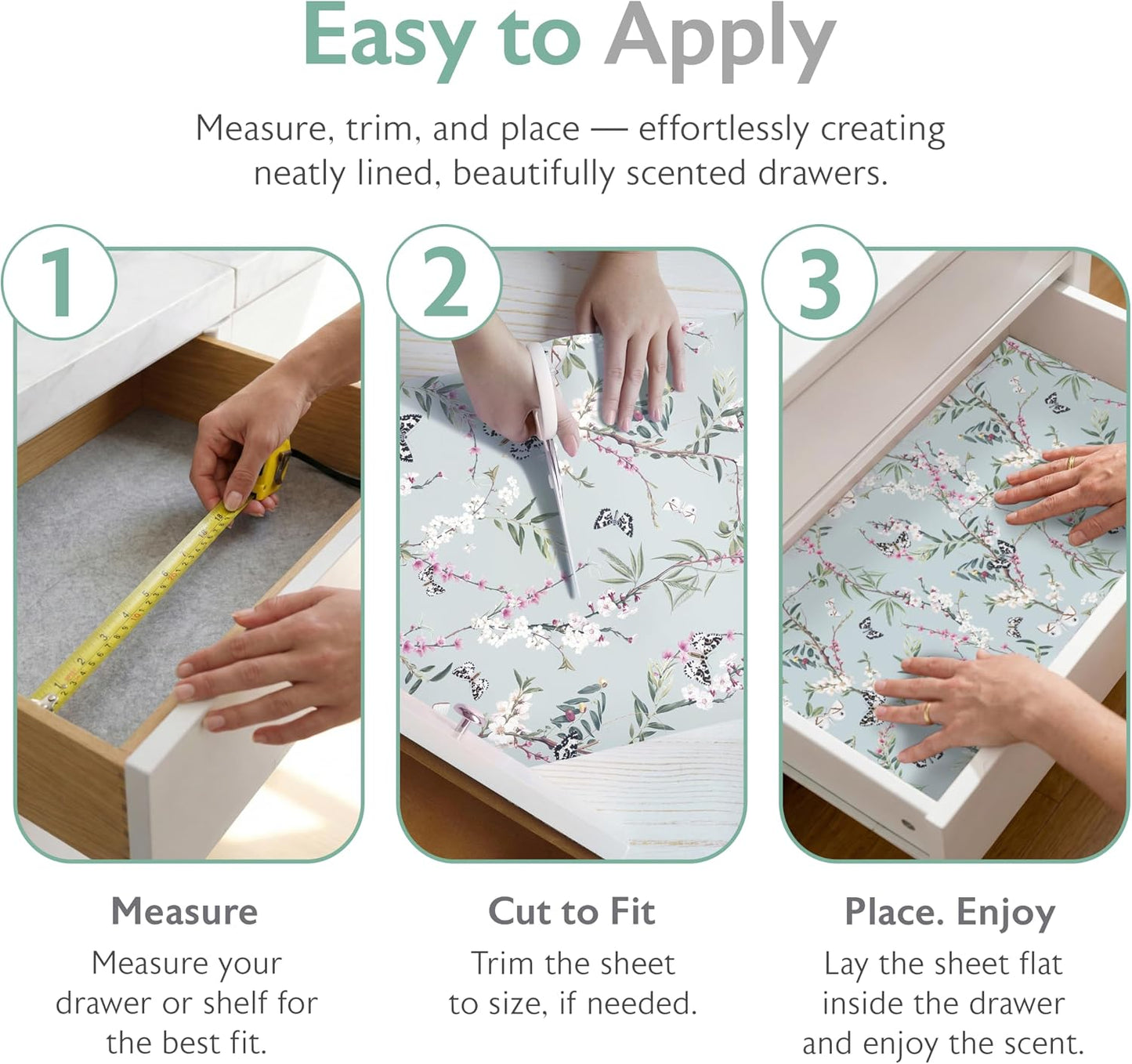 Easy to Apply

Measure, trim, and place — effortlessly creating neatly lined, beautifully scented drawers.

1

2

3

Measure
Measure your drawer or shelf for the best fit.

Cut to Fit
Trim the sheet to size, if needed.

Place. Enjoy
Lay the sheet flat inside the drawer and enjoy the scent.