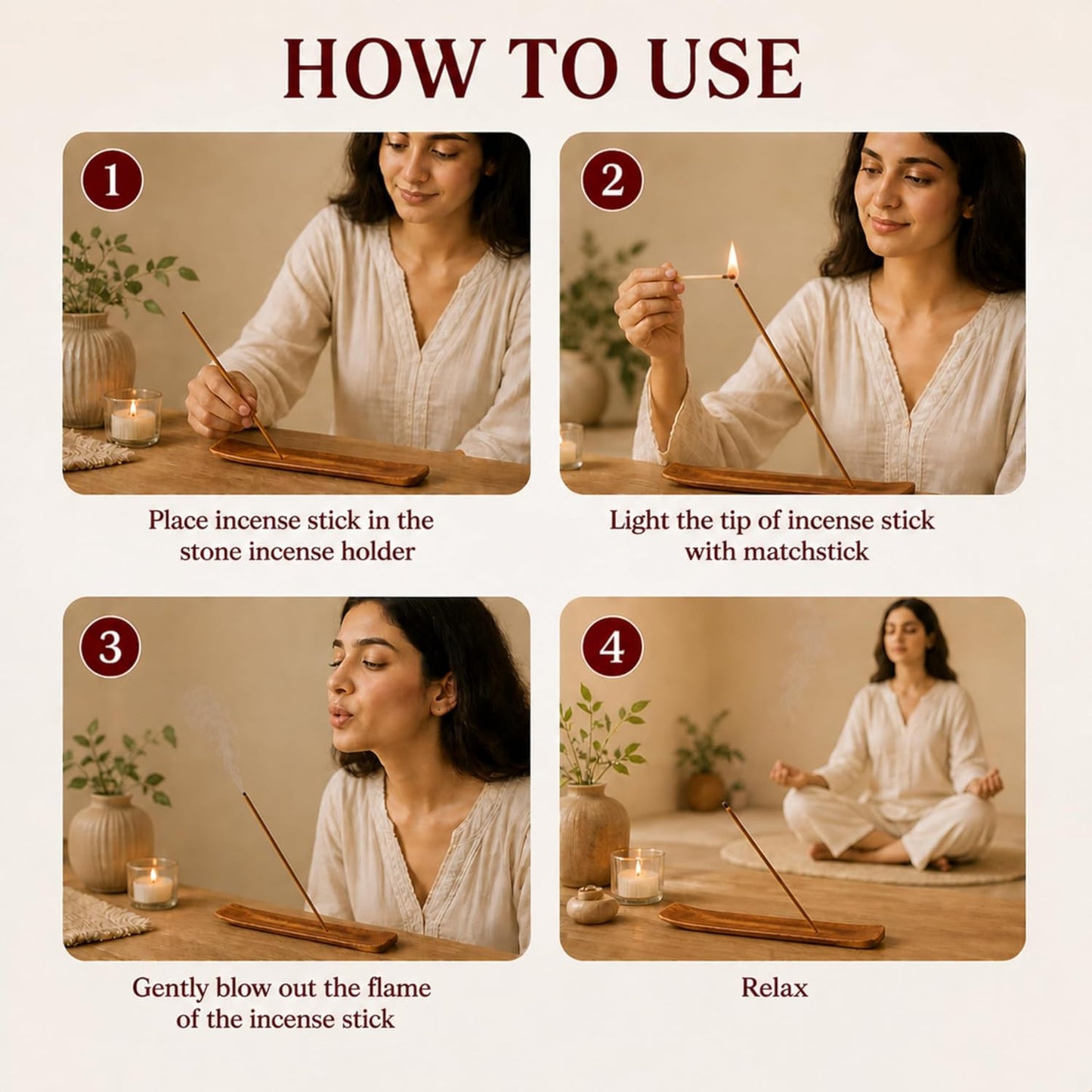 HOW TO USE

1

Place incense stick in the stone incense holder

2

Light the tip of incense stick with matchstick

3

Gently blow out the flame of the incense stick

4

Relax