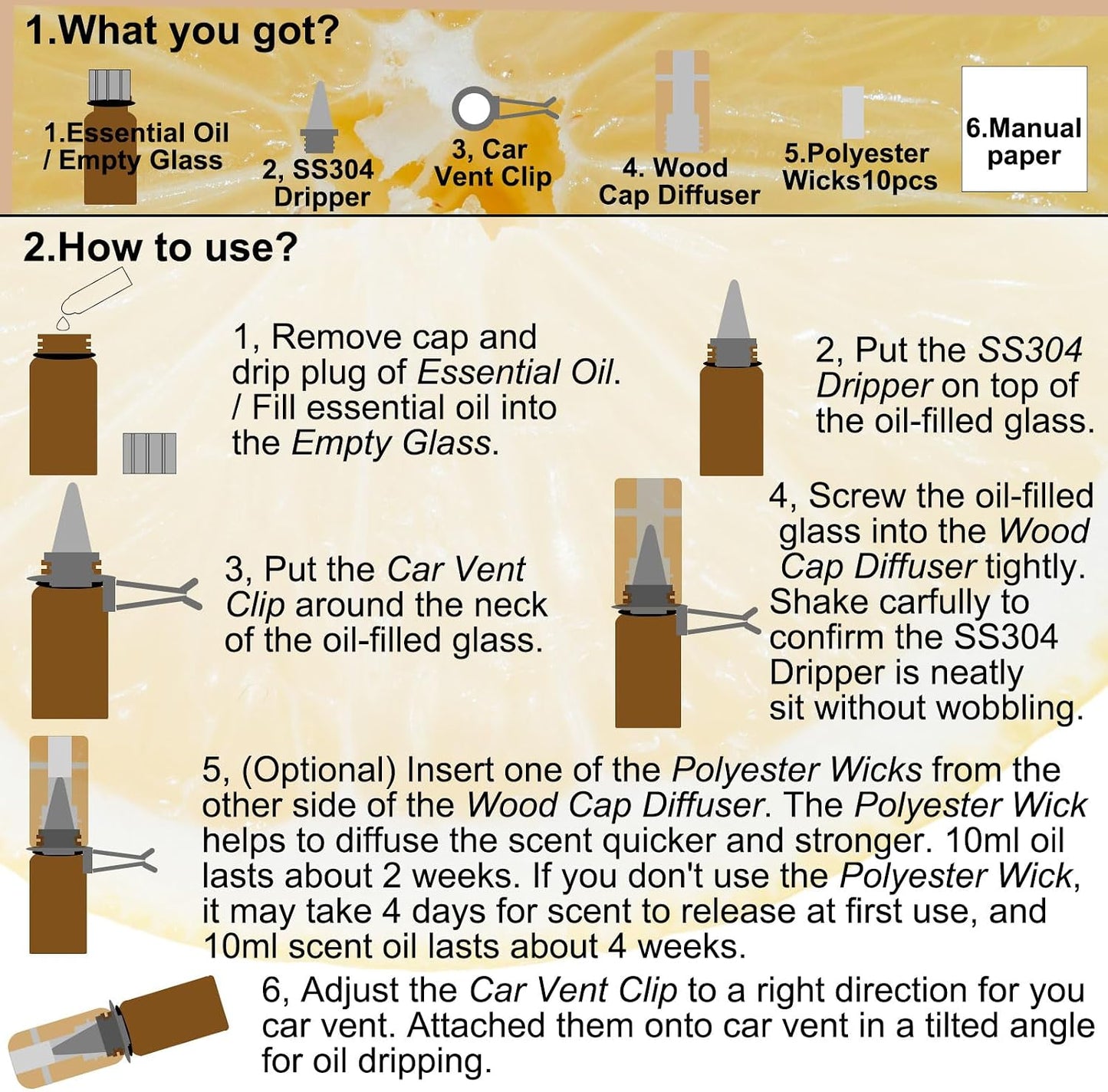 1.What you got?

1.Essential Oil / Empty Glass

2, SS304 Dripper

3, Car Vent Clip

4. Wood Cap Diffuser

5.Polyester Wicks10pcs

6.Manual paper

2.How to use?

1, Remove cap and drip plug of Essential Oil. / Fill essential oil into the Empty Glass.

2, Put the SS304 Dripper on top of the oil-filled glass.

3, Put the Car Vent Clip around the neck of the oil-filled glass.

4, Screw the oil-filled glass into the Wood Cap Diffuser tightly. Shake carfully to confirm the SS304 Dripper is neatly sit without wobbling.

5, (Optional) Insert one of the Polyester Wicks from the other side of the Wood Cap Diffuser. The Polyester Wick helps to diffuse the scent quicker and stronger. 10ml oil lasts about 2 weeks. If you don't use the Polyester Wick, it may take 4 days for scent to release at first use, and 10ml scent oil lasts about 4 weeks.

6, Adjust the Car Vent Clip to a right direction for you car vent. Attached them onto car vent in a tilted angle for oil dripping.