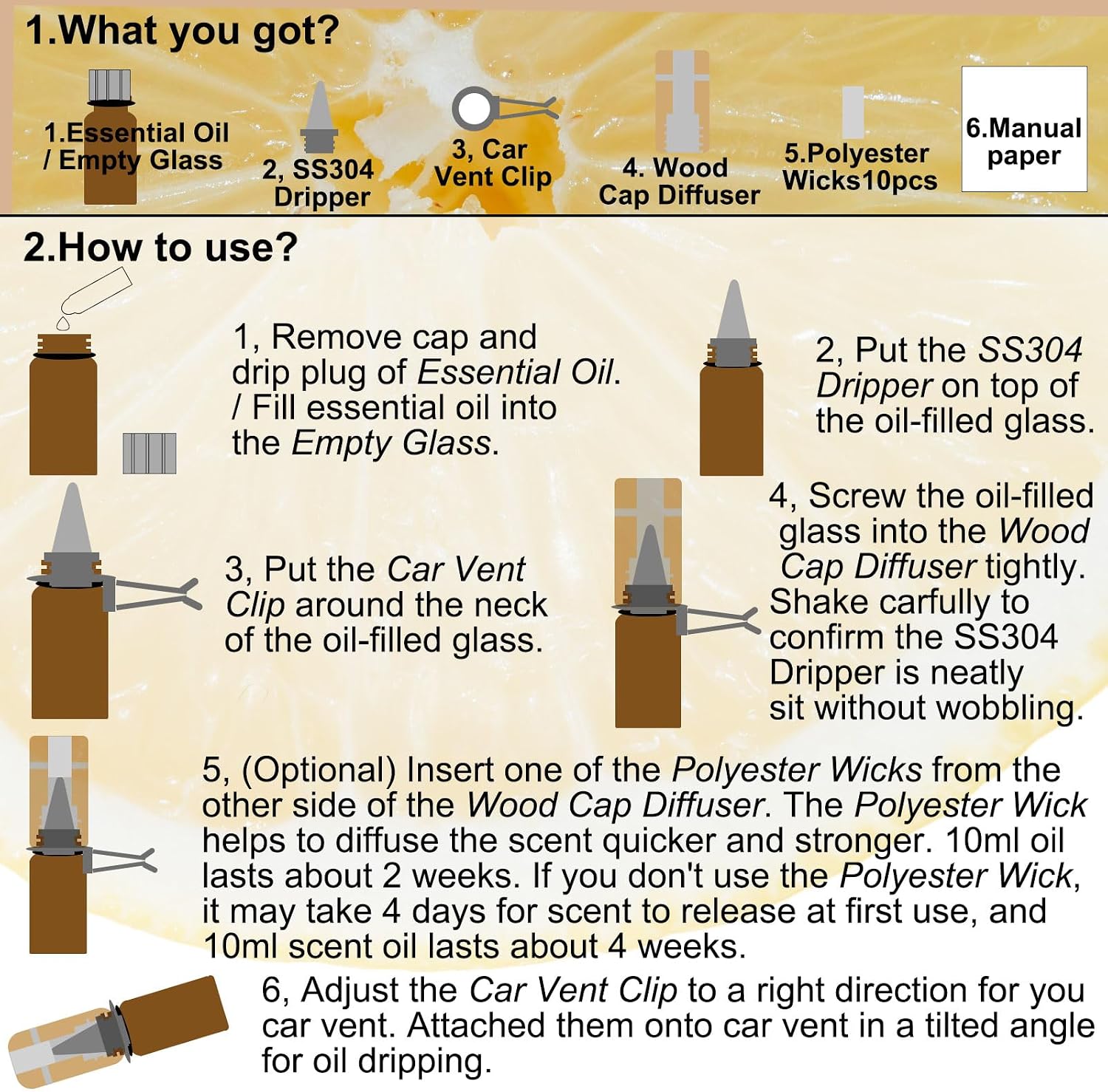 1.What you got?

1.Essential Oil / Empty Glass

2, SS304 Dripper

3, Car Vent Clip

4. Wood Cap Diffuser

5.Polyester Wicks10pcs

6.Manual paper

2.How to use?

1, Remove cap and drip plug of Essential Oil. / Fill essential oil into the Empty Glass.

2, Put the SS304 Dripper on top of the oil-filled glass.

3, Put the Car Vent Clip around the neck of the oil-filled glass.

4, Screw the oil-filled glass into the Wood Cap Diffuser tightly. Shake carfully to confirm the SS304 Dripper is neatly sit without wobbling.

5, (Optional) Insert one of the Polyester Wicks from the other side of the Wood Cap Diffuser. The Polyester Wick helps to diffuse the scent quicker and stronger. 10ml oil lasts about 2 weeks. If you don't use the Polyester Wick, it may take 4 days for scent to release at first use, and 10ml scent oil lasts about 4 weeks.

6, Adjust the Car Vent Clip to a right direction for you car vent. Attached them onto car vent in a tilted angle for oil dripping.