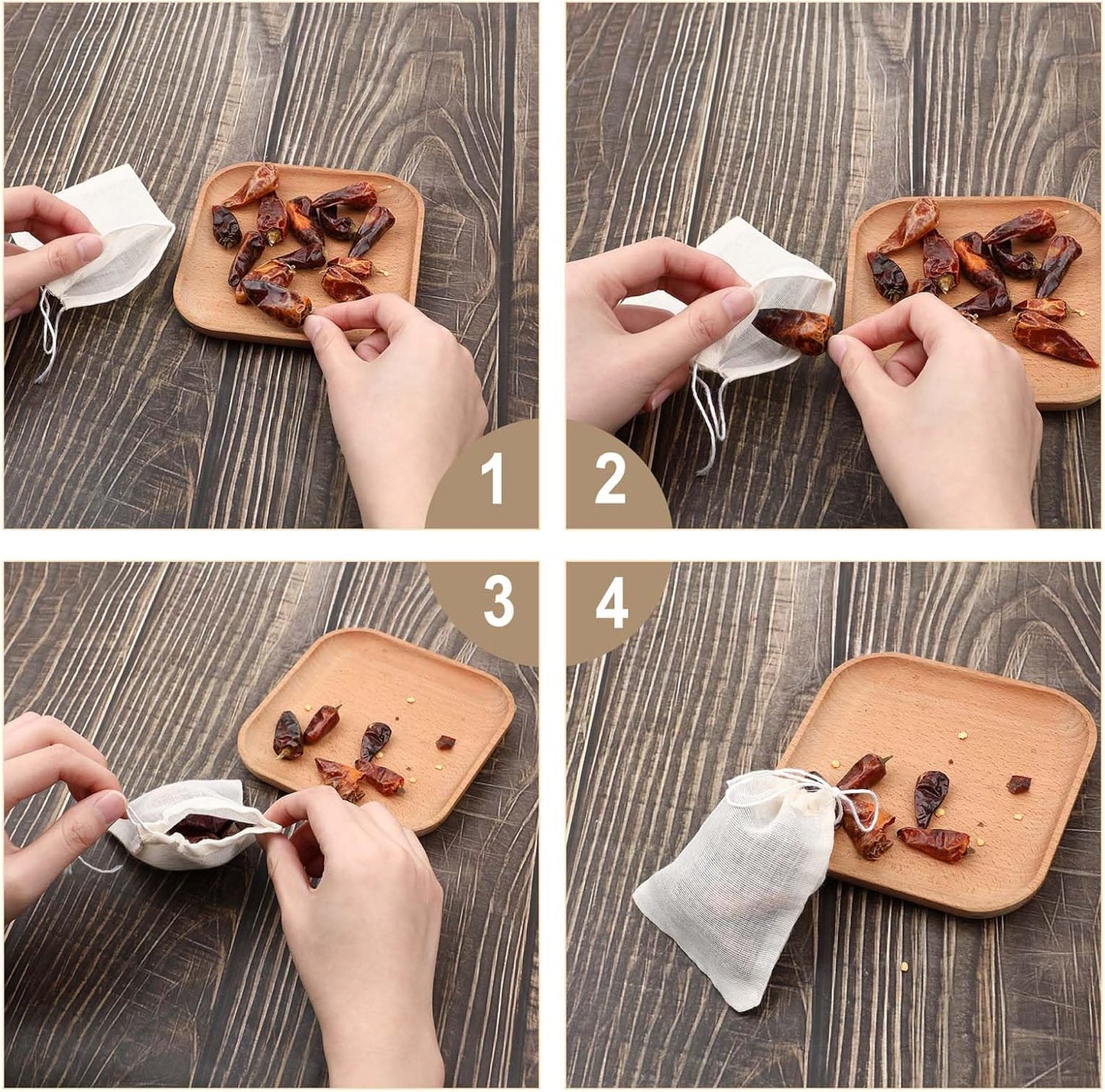 1

2

3

4