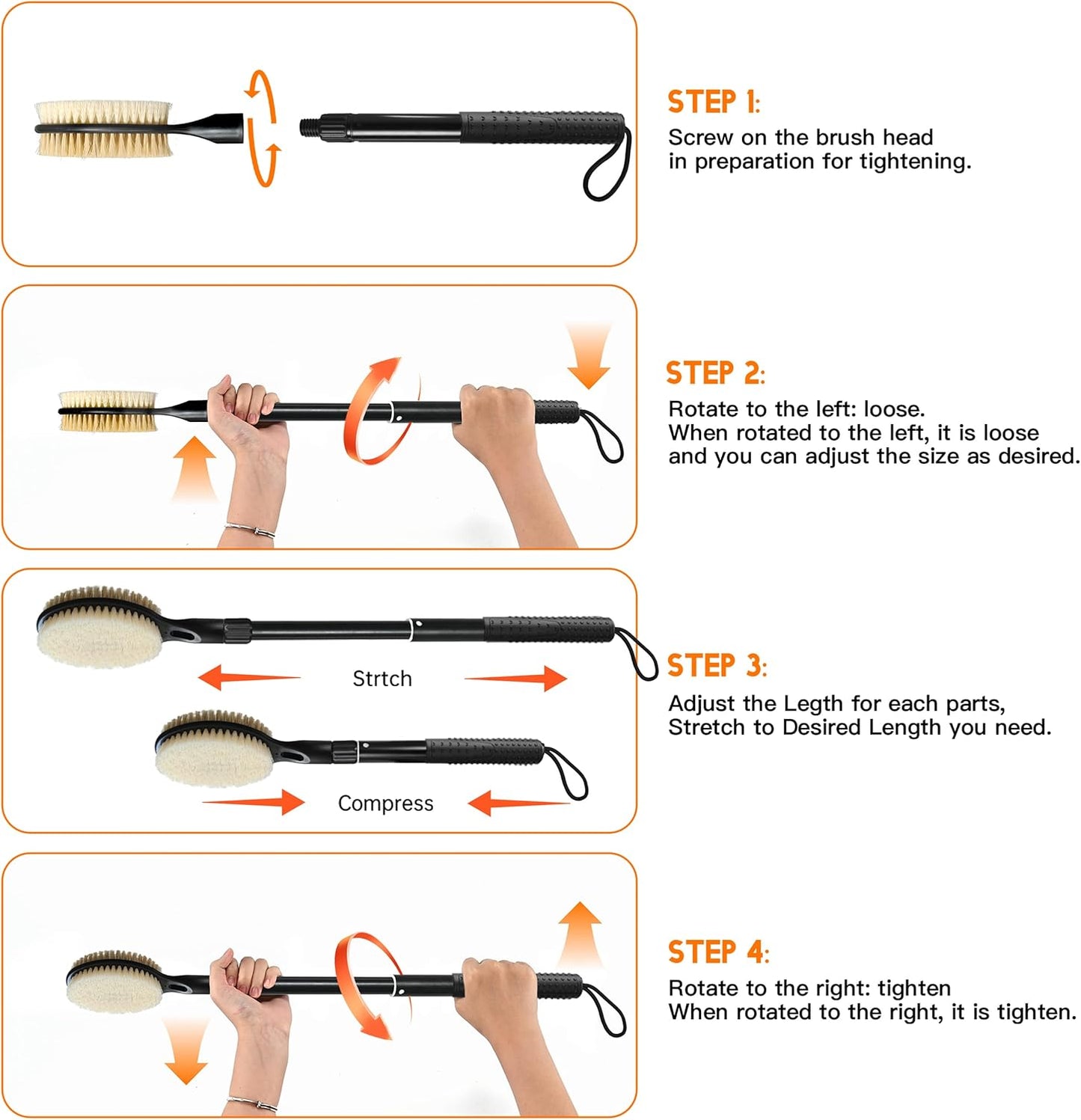 STEP 1:
Screw on the brush head in preparation for tightening.

STEP 2:
Rotate to the left: loose.
When rotated to the left, it is loose and you can adjust the size as desired.

Strtch

Compress

STEP 3:
Adjust the Legth for each parts, Stretch to Desired Length you need.

STEP 4:
Rotate to the right: tighten
When rotated to the right, it is tighten.