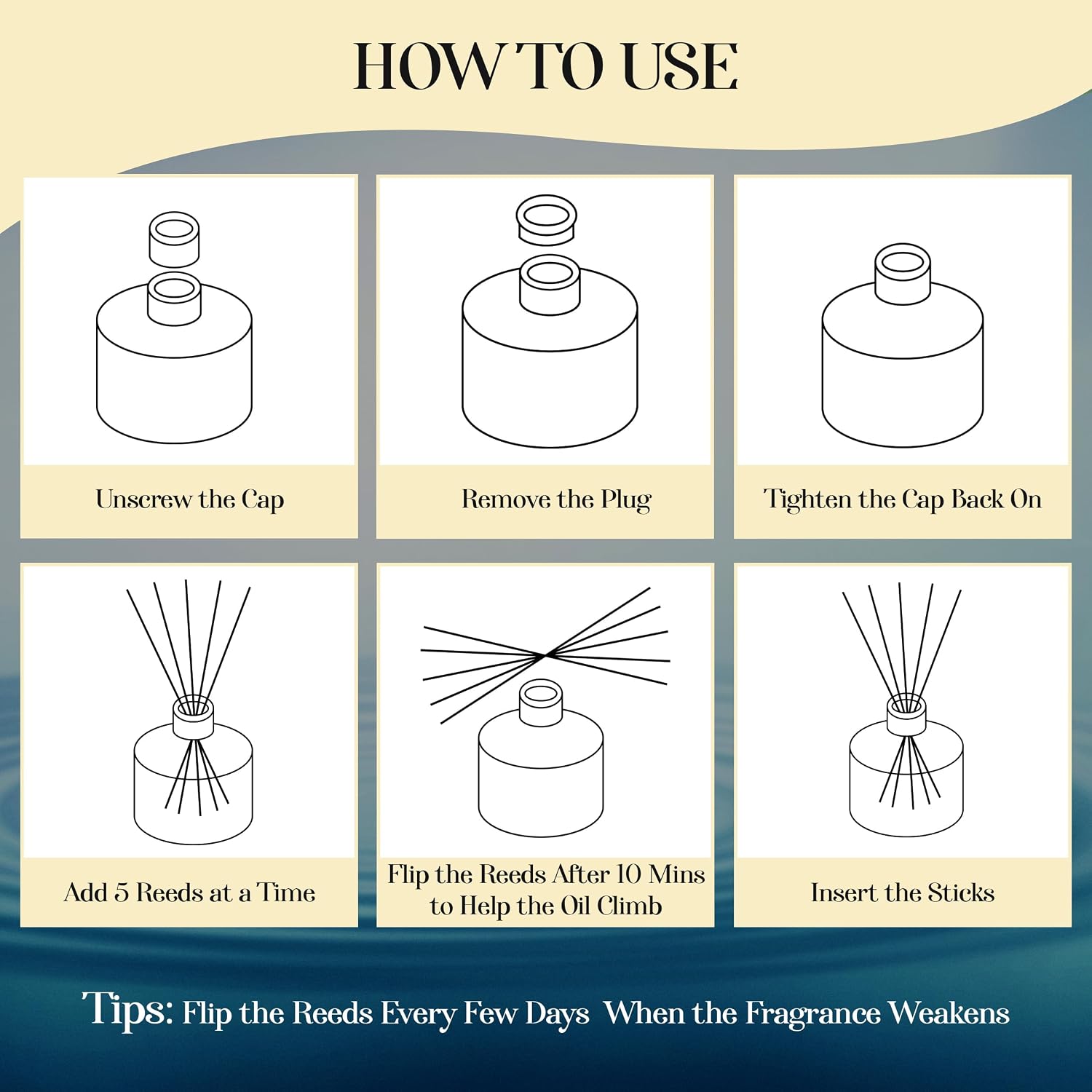 HOW TO USE

Unscrew the Cap

Remove the Plug

Tighten the Cap Back On

Add 5 Reeds at a Time

Flip the Reeds After 10 Mins to Help the Oil Climb

Insert the Sticks

Tips: Flip the Reeds Every Few Days When the Fragrance Weakens