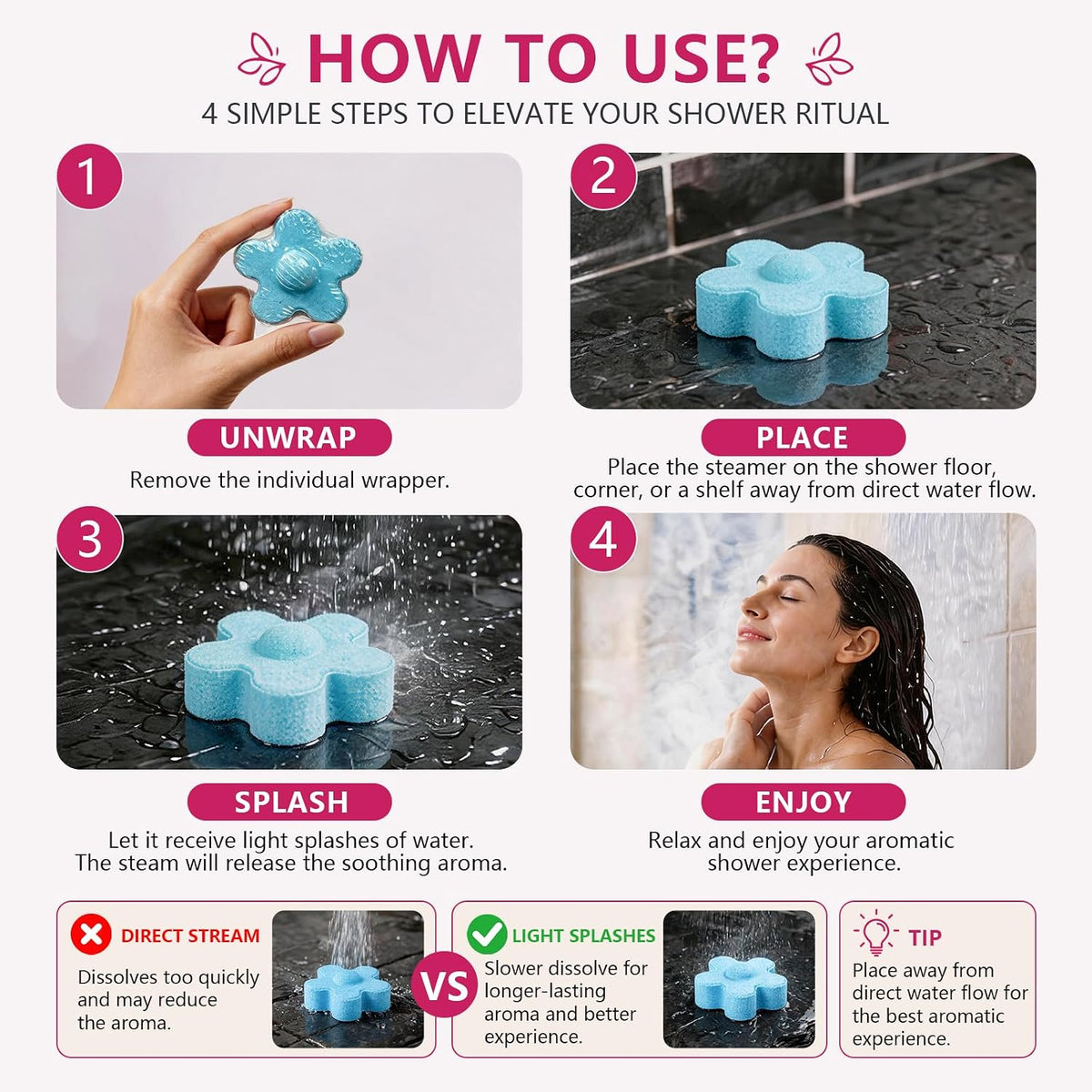 HOW TO USE?
4 SIMPLE STEPS TO ELEVATE YOUR SHOWER RITUAL

1

UNWRAP
Remove the individual wrapper.

2

PLACE
Place the steamer on the shower floor, corner, or a shelf away from direct water flow.

3

SPLASH
Let it receive light splashes of water. The steam will release the soothing aroma.

4

ENJOY
Relax and enjoy your aromatic shower experience.

DIRECT STREAM
Dissolves too quickly and may reduce the aroma.

VS

LIGHT SPLASHES
Slower dissolve for longer-lasting aroma and better experience.

TIP
Place away from direct water flow for the best aromatic experience.