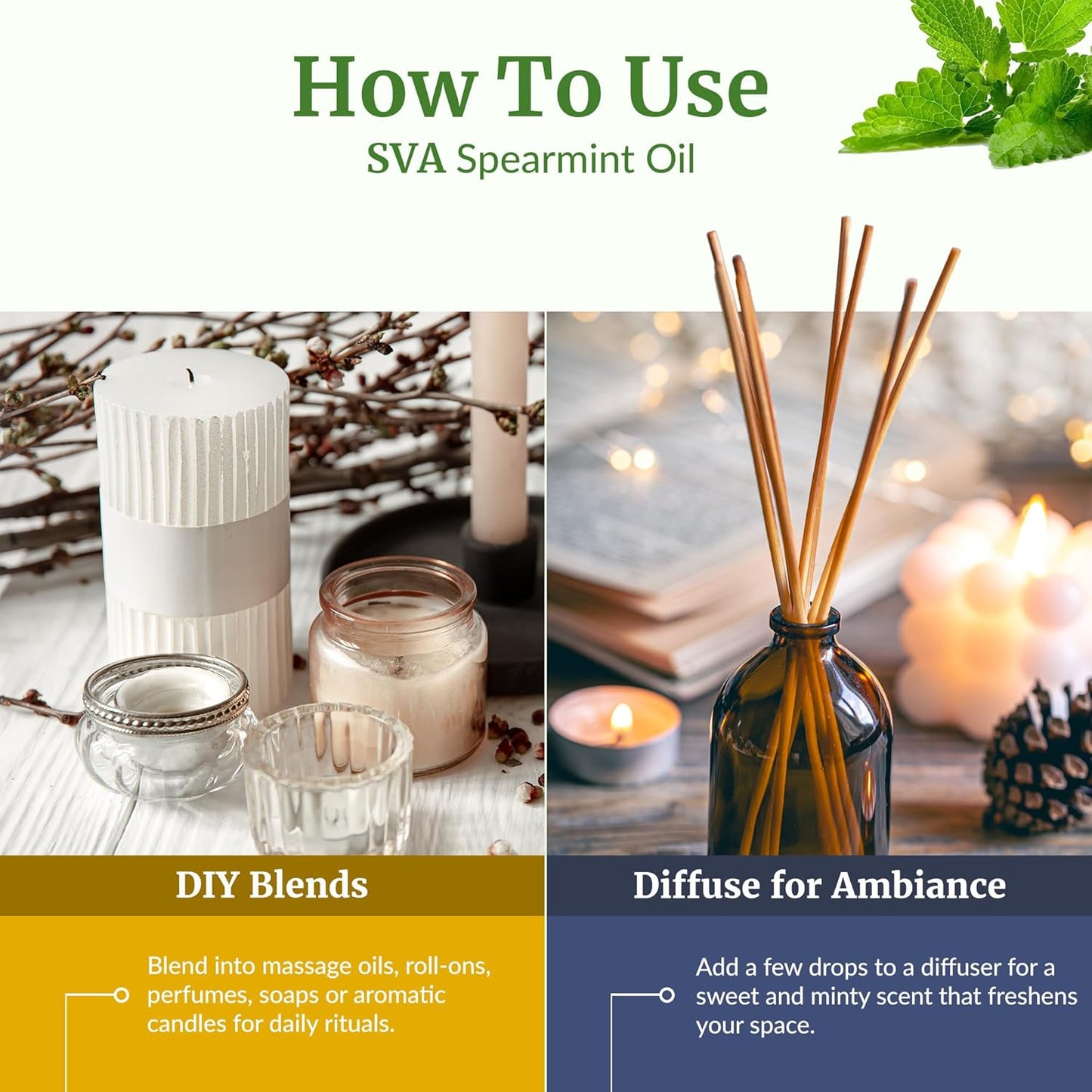 How To Use
SVA Spearmint Oil

DIY Blends

Blend into massage oils, roll-ons, perfumes, soaps or aromatic candles for daily rituals.

Diffuse for Ambiance

Add a few drops to a diffuser for a sweet and minty scent that freshens your space.