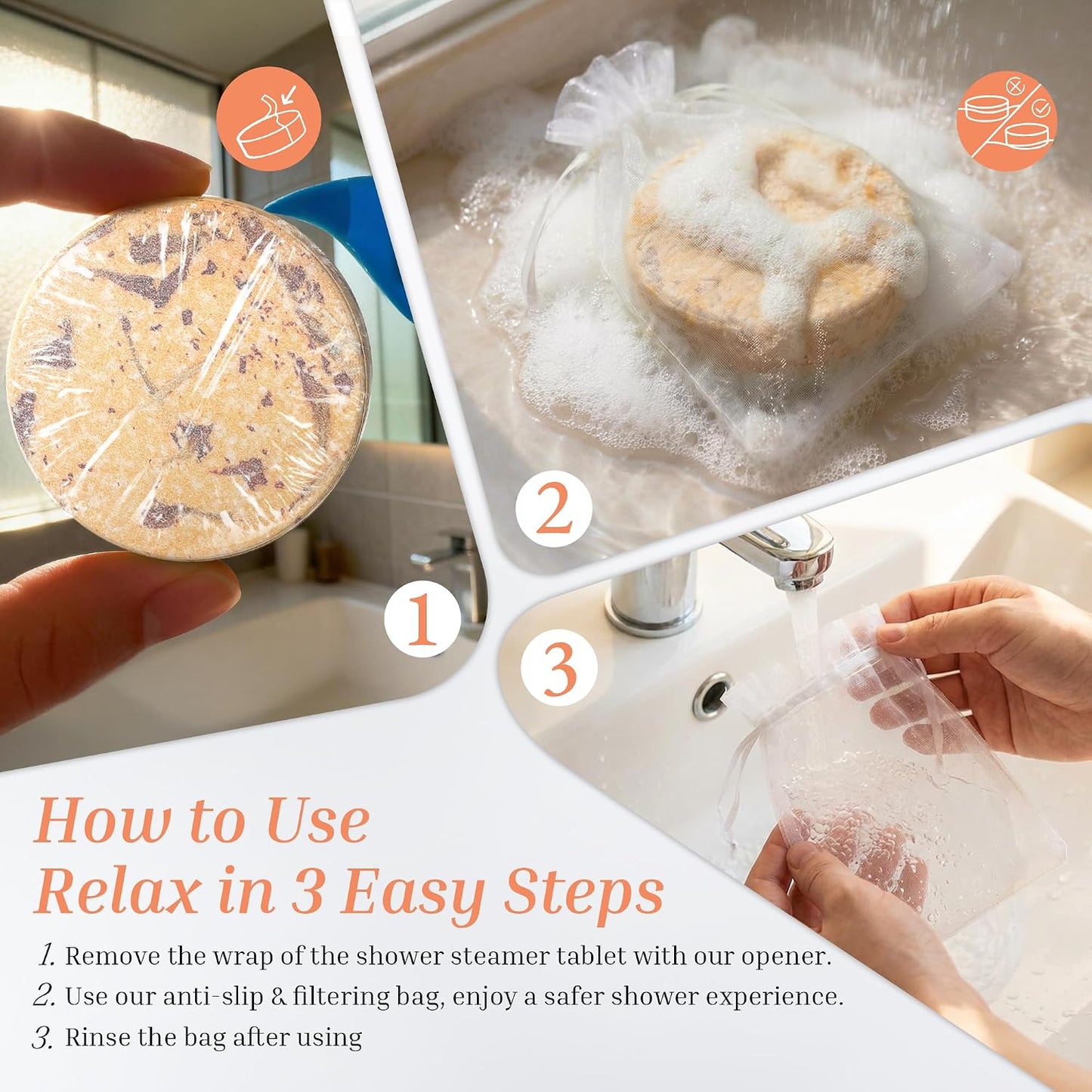 2

1

3

How to Use
Relax in 3 Easy Steps

1. Remove the wrap of the shower steamer tablet with our opener.
2. Use our anti-slip & filtering bag, enjoy a safer shower experience.
3. Rinse the bag after using